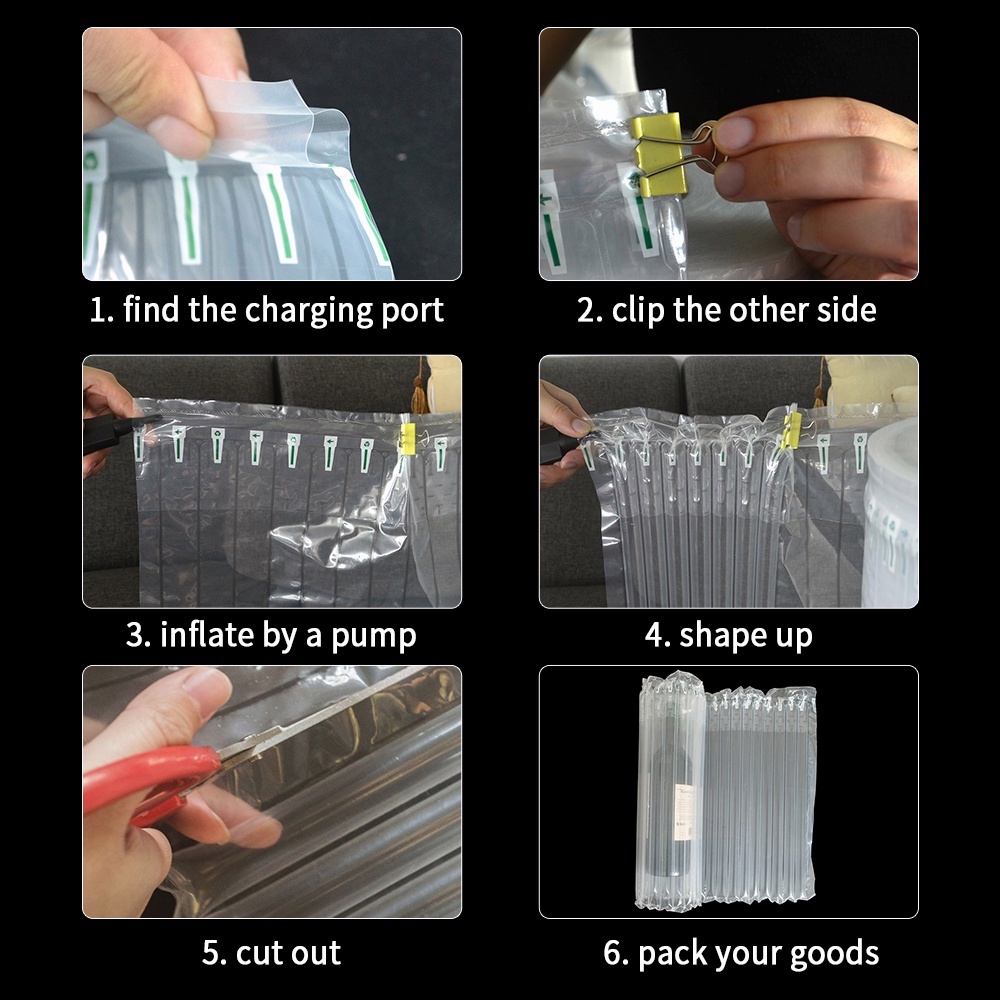 1. find the charging port

2. clip the other side

3. inflate by a pump

4. shape up

5. cut out

6. pack your goods