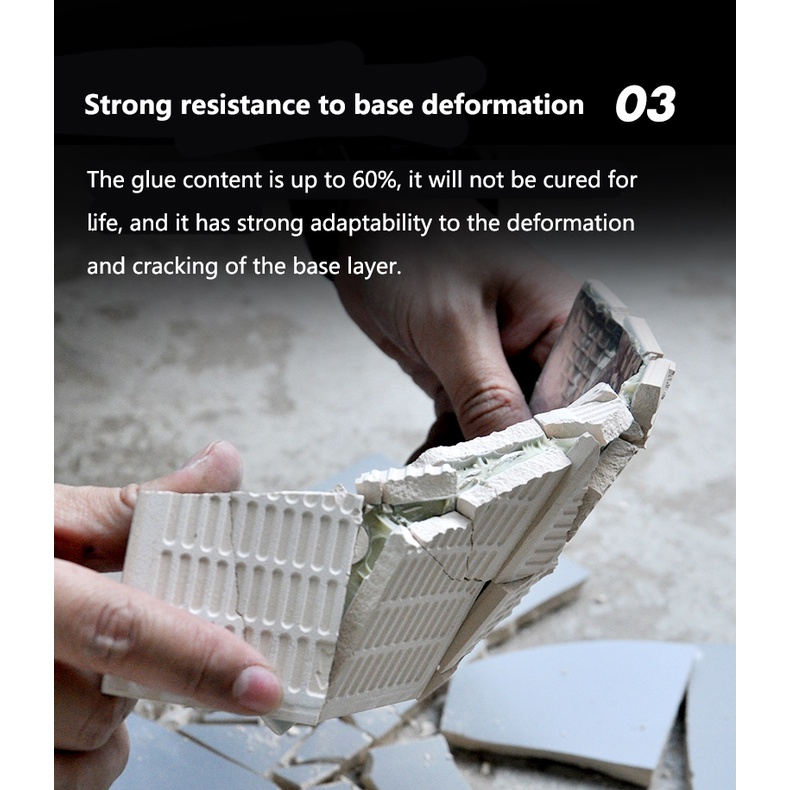 Strong resistance to base deformation 03

The glue content is up to 60%, it will not be cured for life, and it has strong adaptability to the deformation and cracking of the base layer.