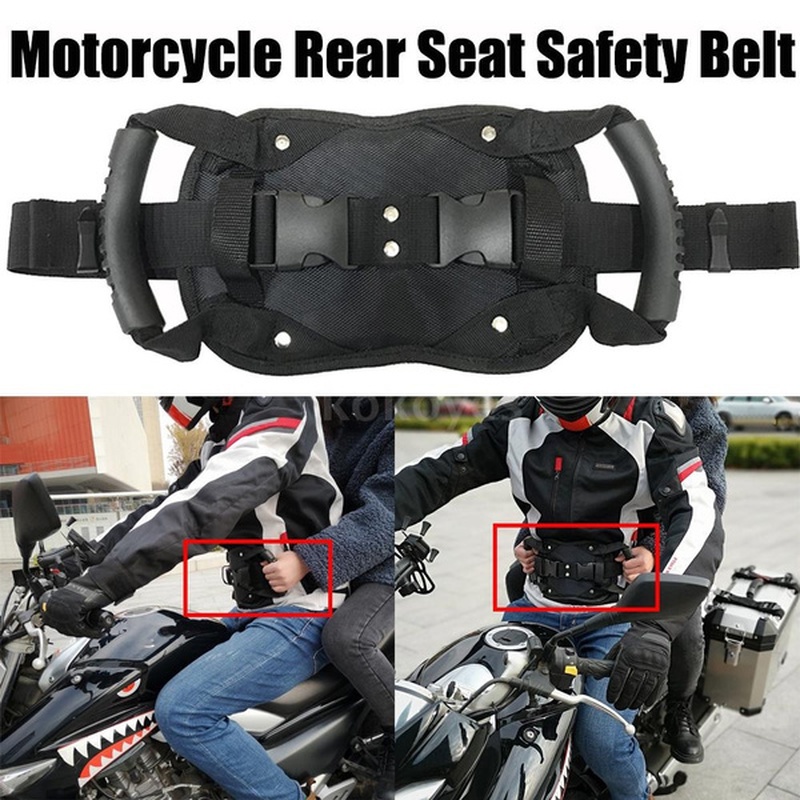 Motorcycle Rear Seat Safety Belt