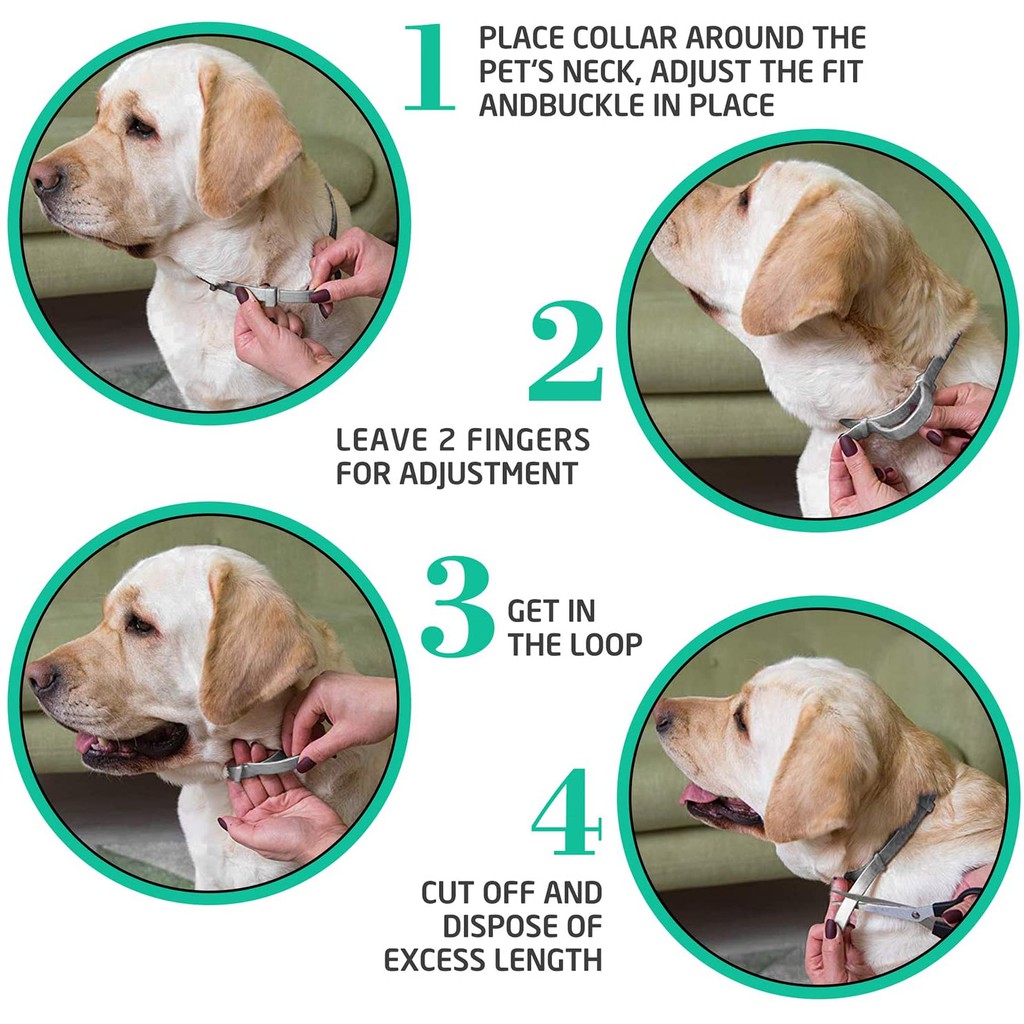 1
PLACE COLLAR AROUND THE PET'S NECK, ADJUST THE FIT ANDBUCKLE IN PLACE

2
LEAVE 2 FINGERS FOR ADJUSTMENT

3
GET IN THE LOOP

4
CUT OFF AND DISPOSE OF EXCESS LENGTH