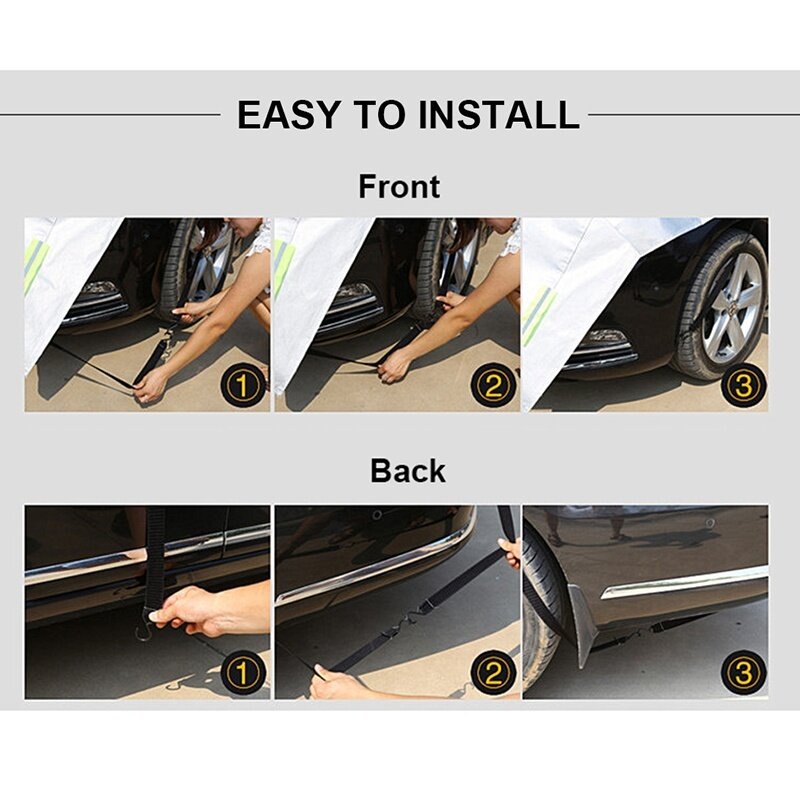 EASY TO INSTALL

Front

①
②
③

Back

①
②
③