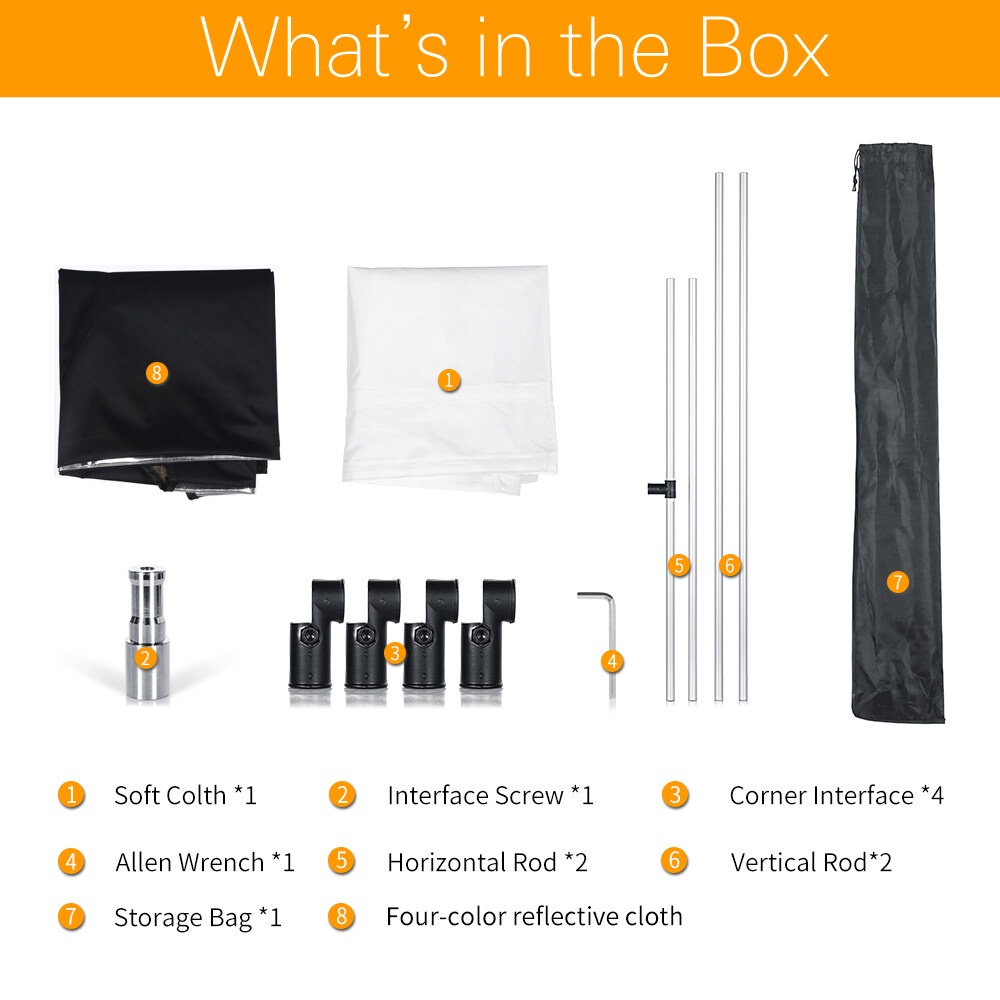 What's in the Box

8

1

5

6

7

2

3

4

1 Soft Colth *1

2 Interface Screw *1

3 Corner Interface *4

4 Allen Wrench *1

5 Horizontal Rod *2

6 Vertical Rod*2

7 Storage Bag *1

8 Four-color reflective cloth