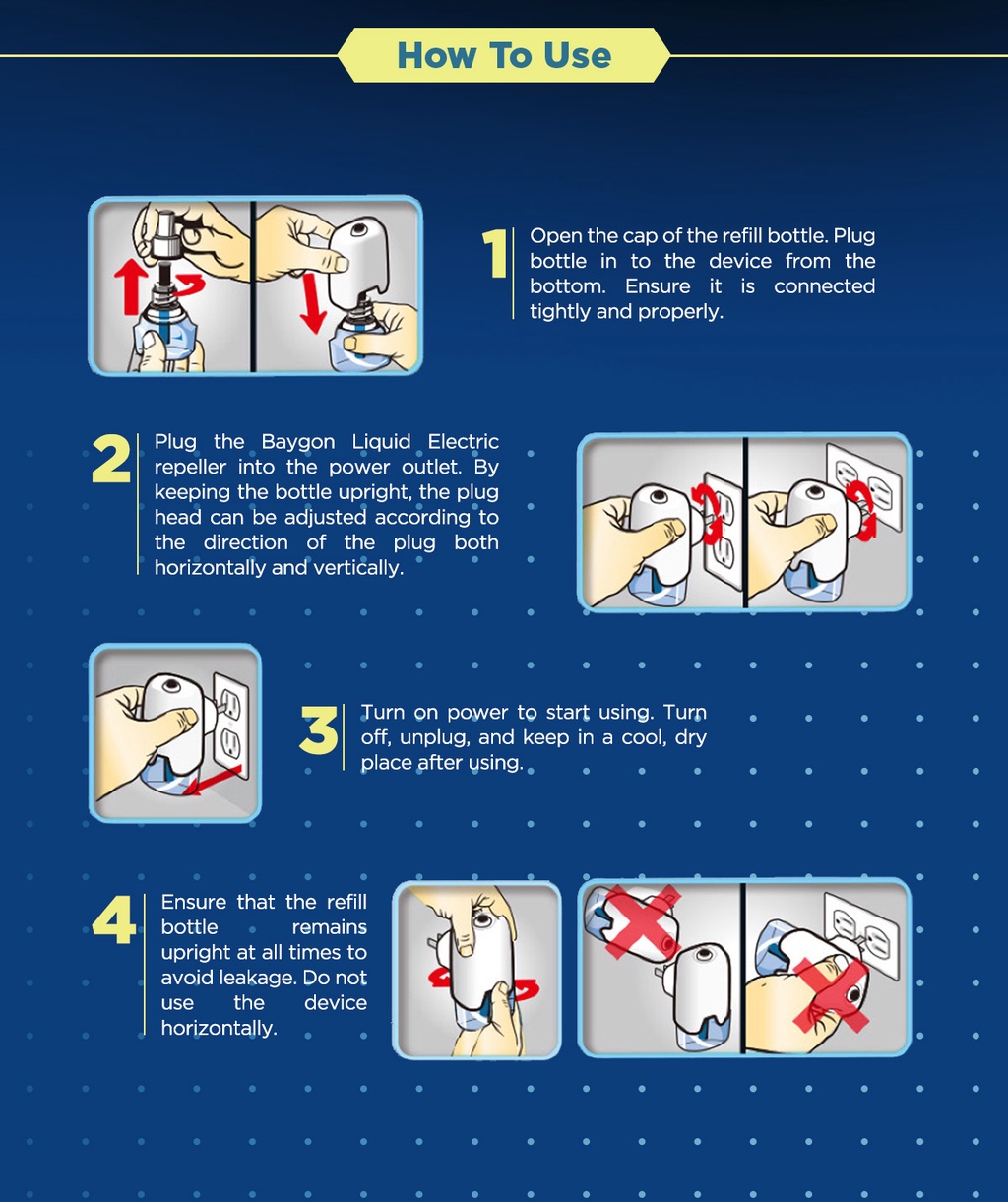 How To Use

1 Open the cap of the refill bottle. Plug bottle in to the device from the bottom. Ensure it is connected tightly and properly.

2 Plug the Baygon Liquid Electric repeller into the power outlet. By keeping the bottle upright, the plug head can be adjusted according to the direction of the plug both horizontally and vertically.

3 Turn on power to start using. Turn off, unplug, and keep in a cool, dry place after using.

4 Ensure that the refill bottle remains upright at all times to avoid leakage. Do not use the device horizontally.