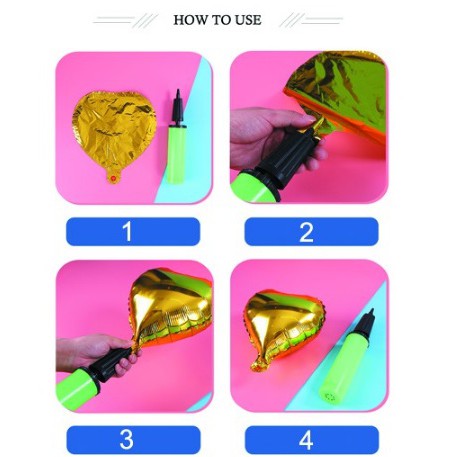 HOW TO USE

1

2

3

4