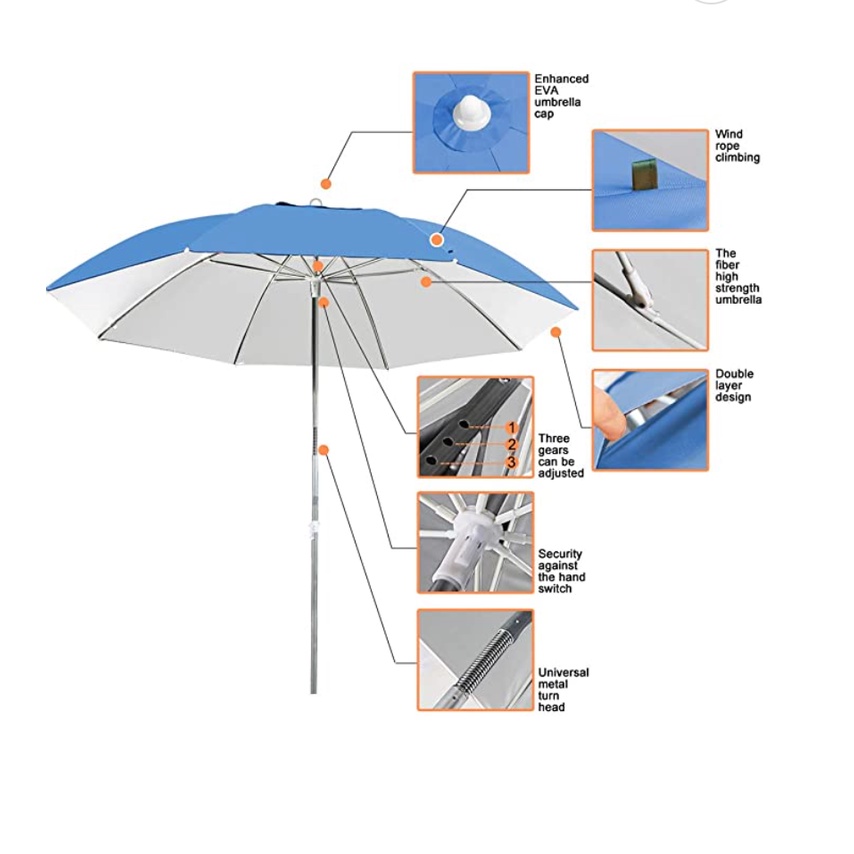 Enhanced EVA umbrella cap

Wind rope climbing

The fiber high strength umbrella

Double layer design

1
2
3

Three gears can be adjusted

Security against the hand switch

Universal metal turn head