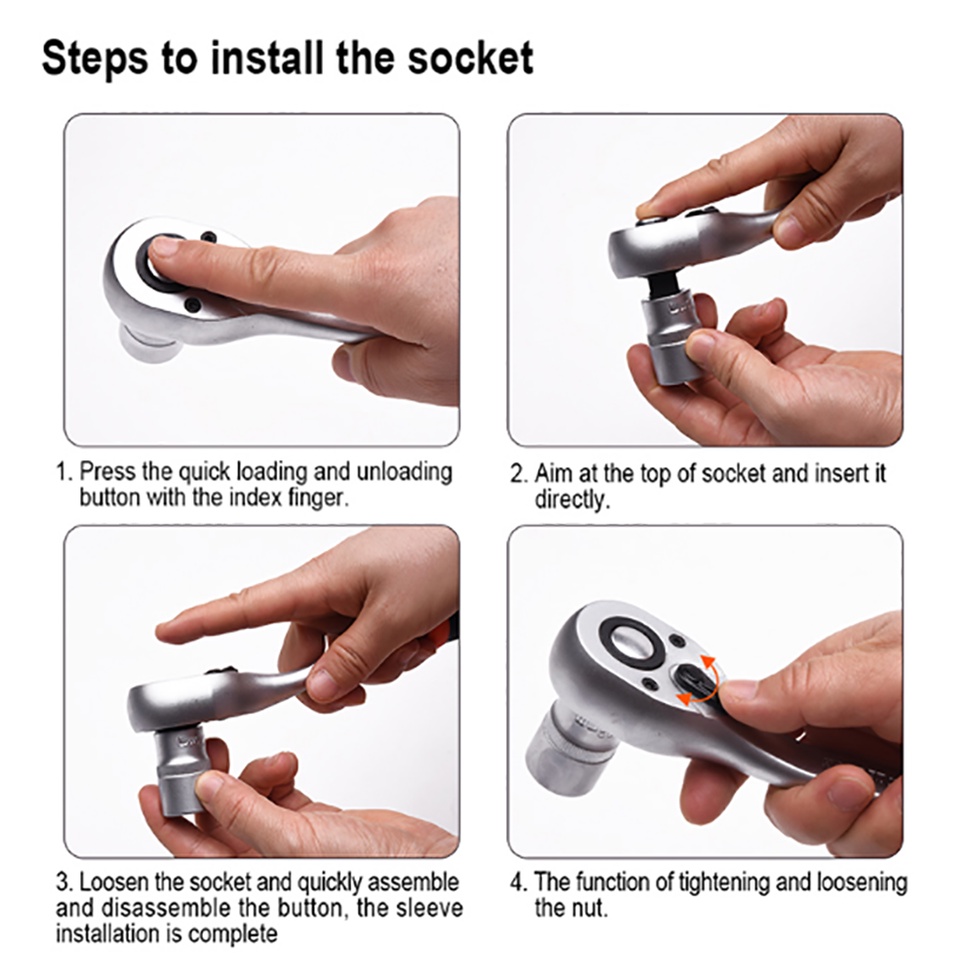 Steps to install the socket

1. Press the quick loading and unloading button with the index finger.

2. Aim at the top of socket and insert it directly.

3. Loosen the socket and quickly assemble and disassemble the button, the sleeve installation is complete

4. The function of tightening and loosening the nut.