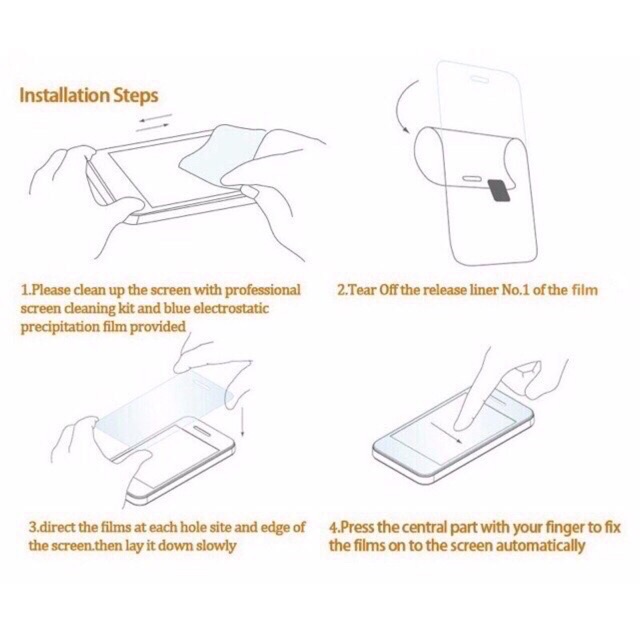 Installation Steps

1.Please clean up the screen with professional screen cleaning kit and blue electrostatic precipitation film provided

2.Tear Off the release liner No.1 of the film

3.direct the films at each hole site and edge of the screen.then lay it down slowly

4.Press the central part with your finger to fix the films on to the screen automatically