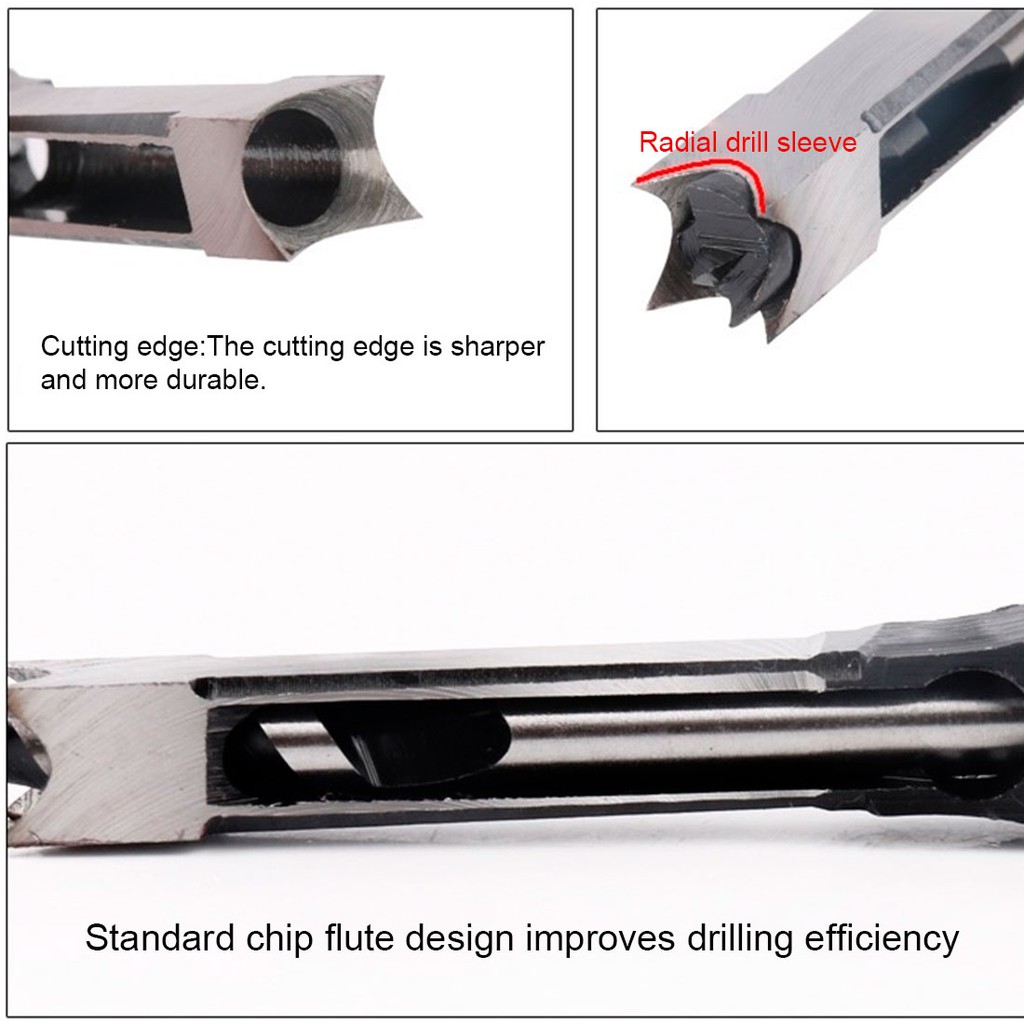 Cutting edge:The cutting edge is sharper and more durable.

Radial drill sleeve

Standard chip flute design improves drilling efficiency