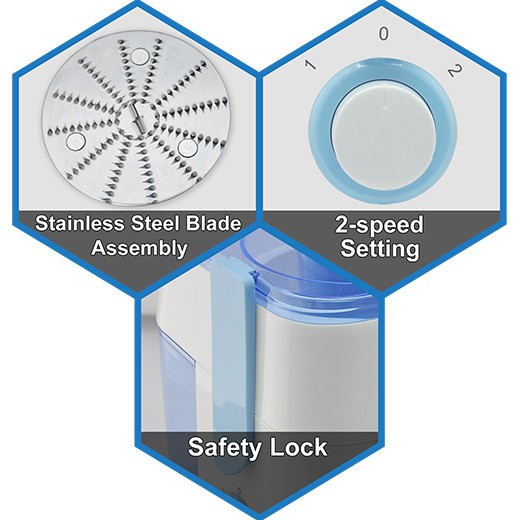 Stainless Steel Blade Assembly

1 0 2

2-speed Setting

Safety Lock