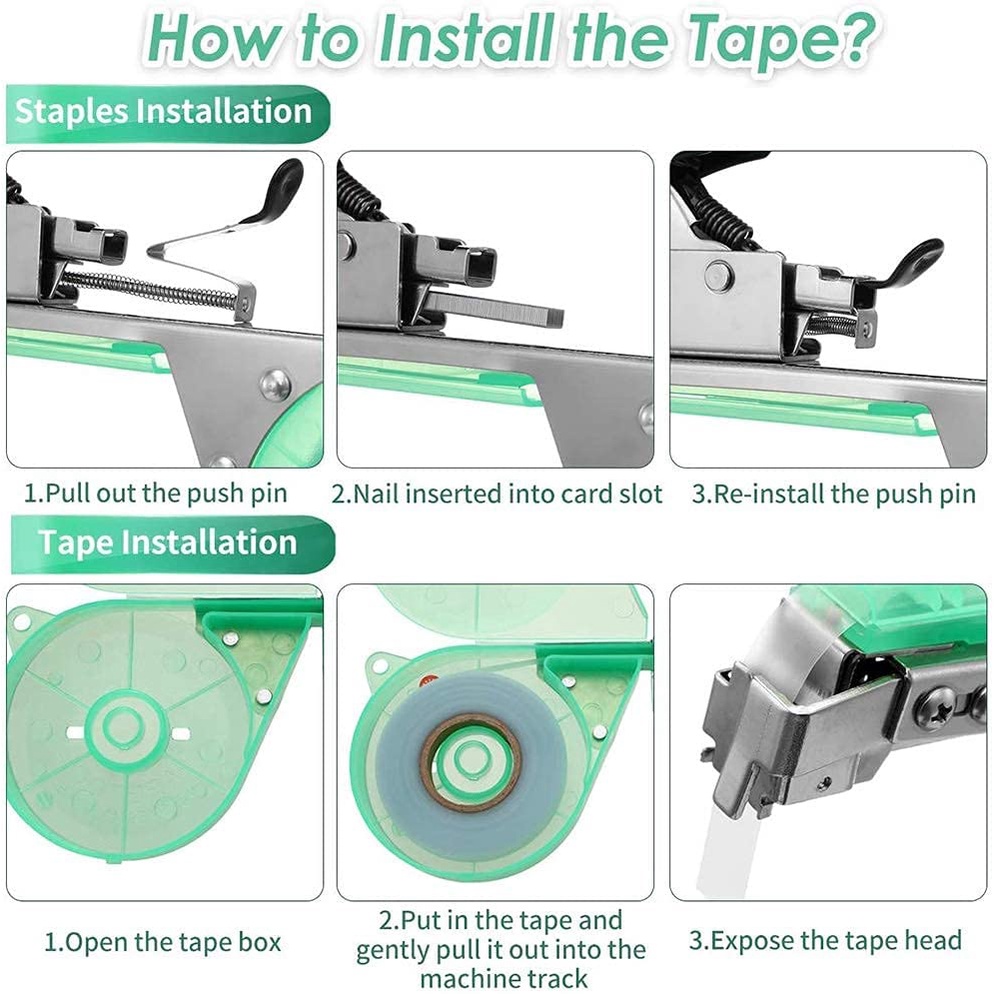 How to Install the Tape?

Staples Installation

1.Pull out the push pin

2.Nail inserted into card slot

3.Re-install the push pin

Tape Installation

1.Open the tape box

2.Put in the tape and gently pull it out into the machine track

3.Expose the tape head