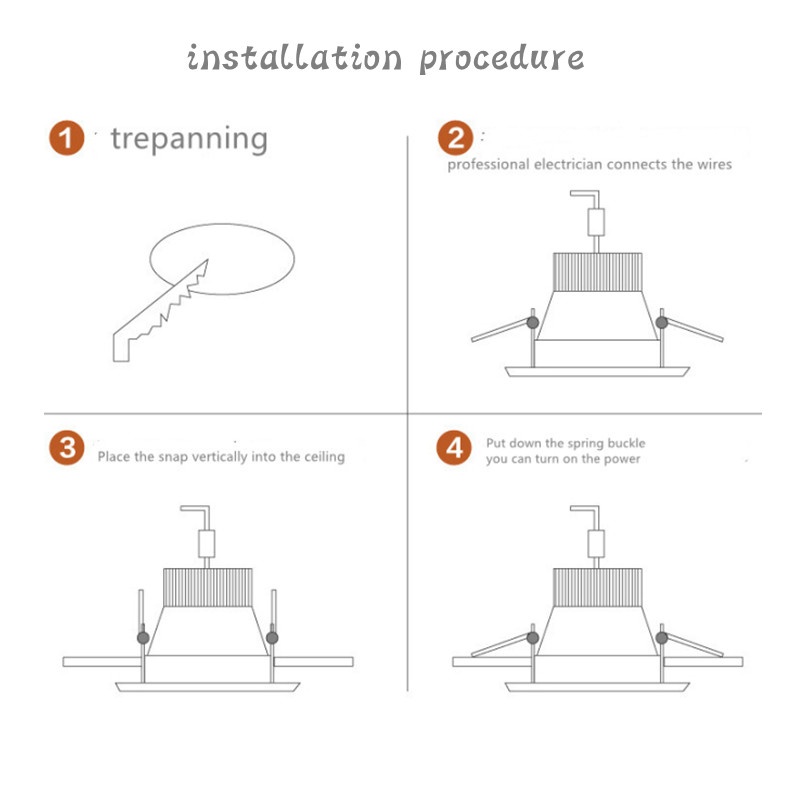 installation procedure

1 trepanning

2 professional electrician connects the wires

3 Place the snap vertically into the ceiling

4 Put down the spring buckle you can turn on the power