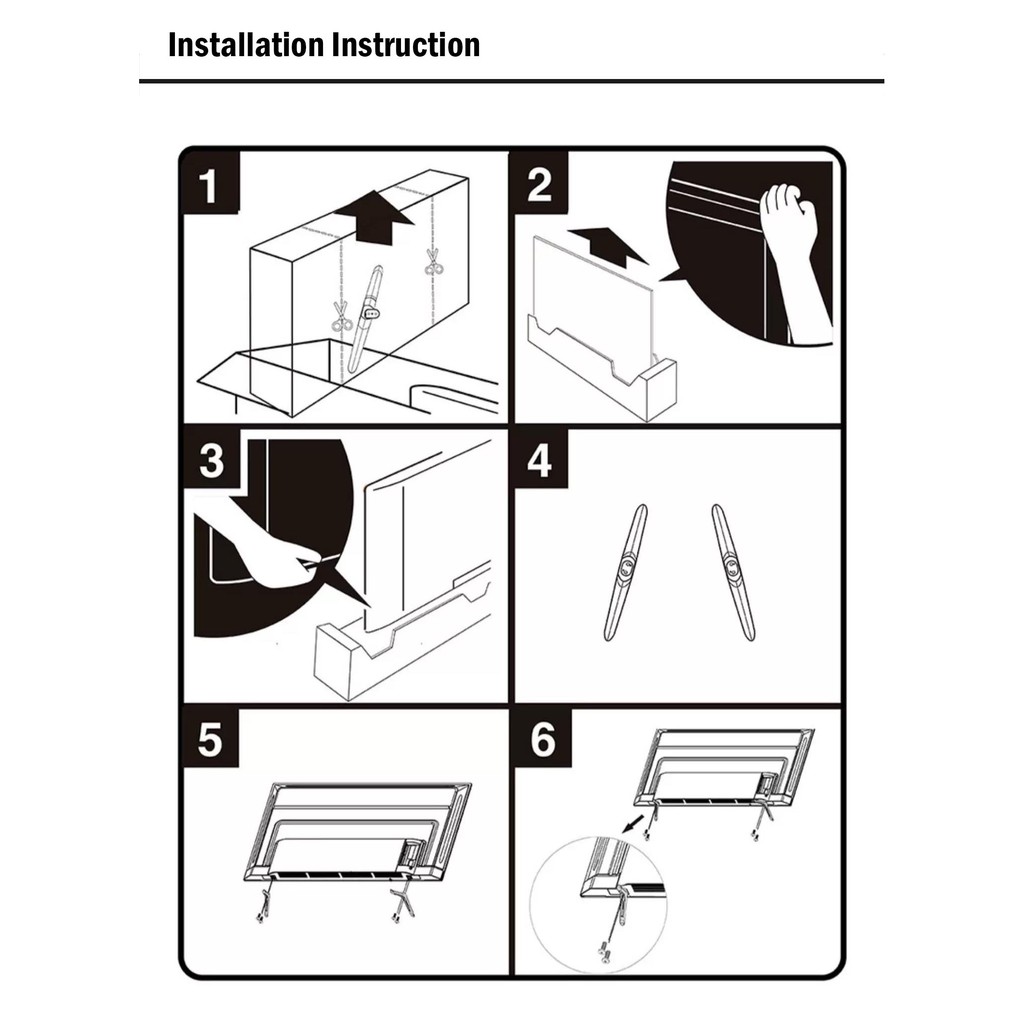 Installation Instruction

1

2

3

4

5

6