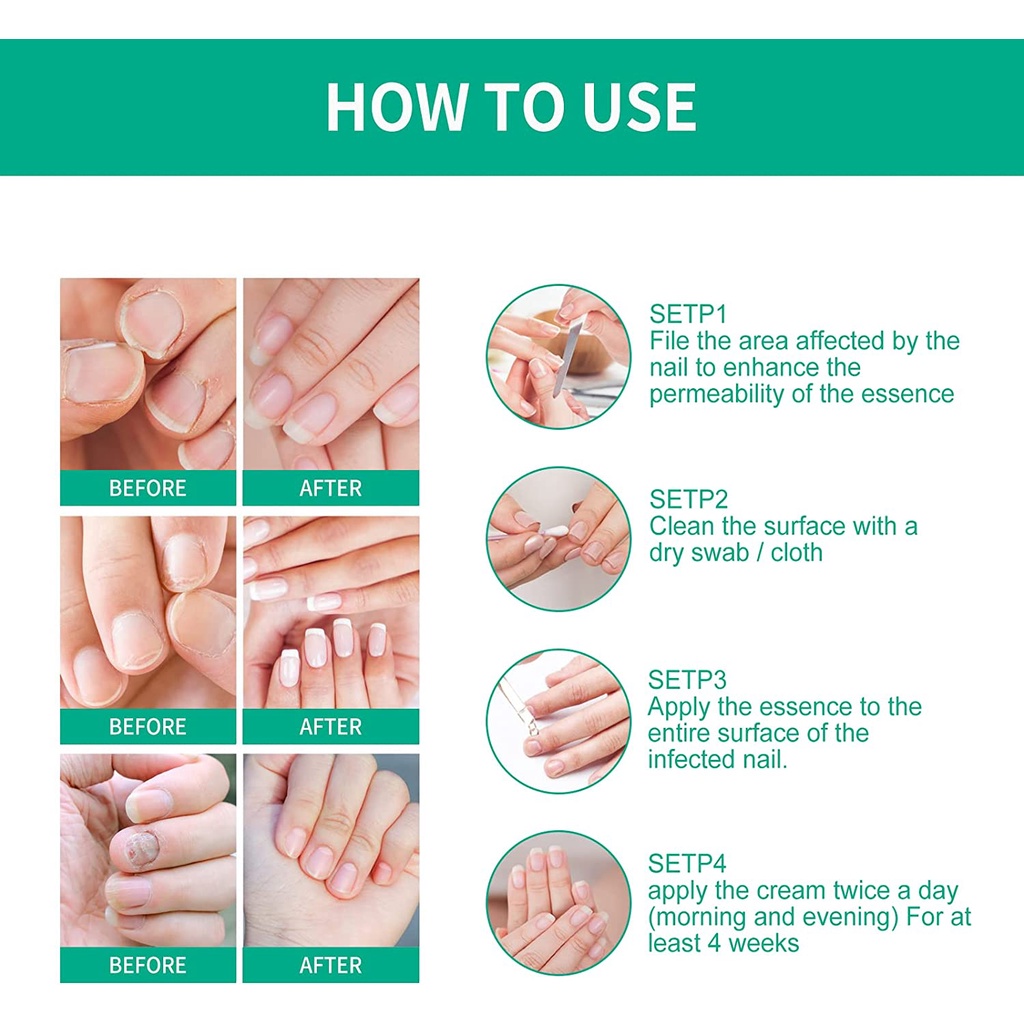 HOW TO USE

BEFORE

AFTER

BEFORE

AFTER

BEFORE

AFTER

SETP1
File the area affected by the nail to enhance the permeability of the essence

SETP2
Clean the surface with a dry swab / cloth

SETP3
Apply the essence to the entire surface of the infected nail.

SETP4
apply the cream twice a day (morning and evening) For at least 4 weeks