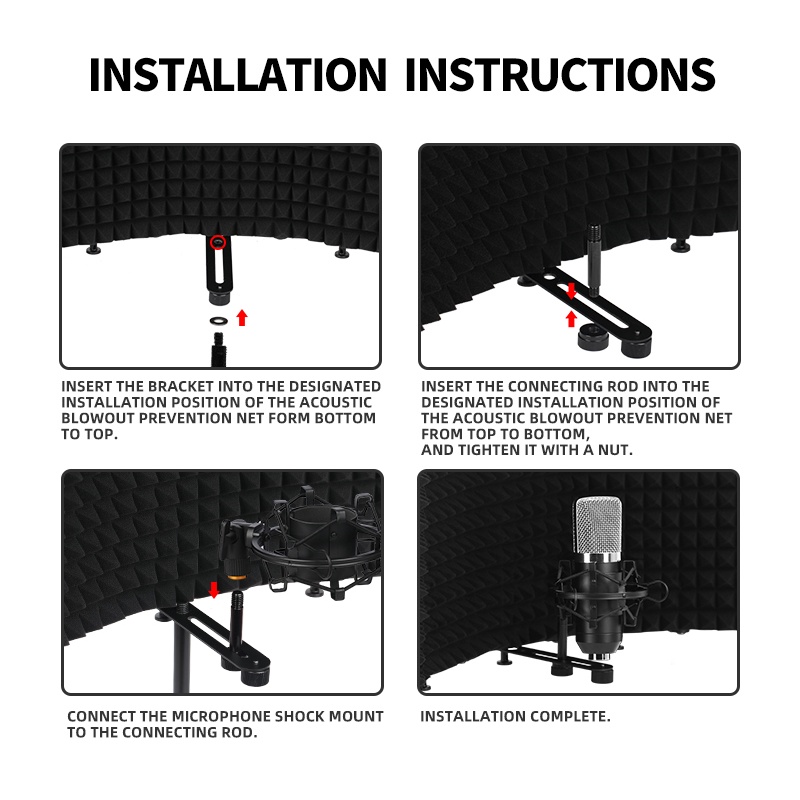 INSTALLATION INSTRUCTIONS

INSERT THE BRACKET INTO THE DESIGNATED INSTALLATION POSITION OF THE ACOUSTIC BLOWOUT PREVENTION NET FORM BOTTOM TO TOP.

INSERT THE CONNECTING ROD INTO THE DESIGNATED INSTALLATION POSITION OF THE ACOUSTIC BLOWOUT PREVENTION NET FROM TOP TO BOTTOM,
AND TIGHTEN IT WITH A NUT.

CONNECT THE MICROPHONE SHOCK MOUNT TO THE CONNECTING ROD.

INSTALLATION COMPLETE.