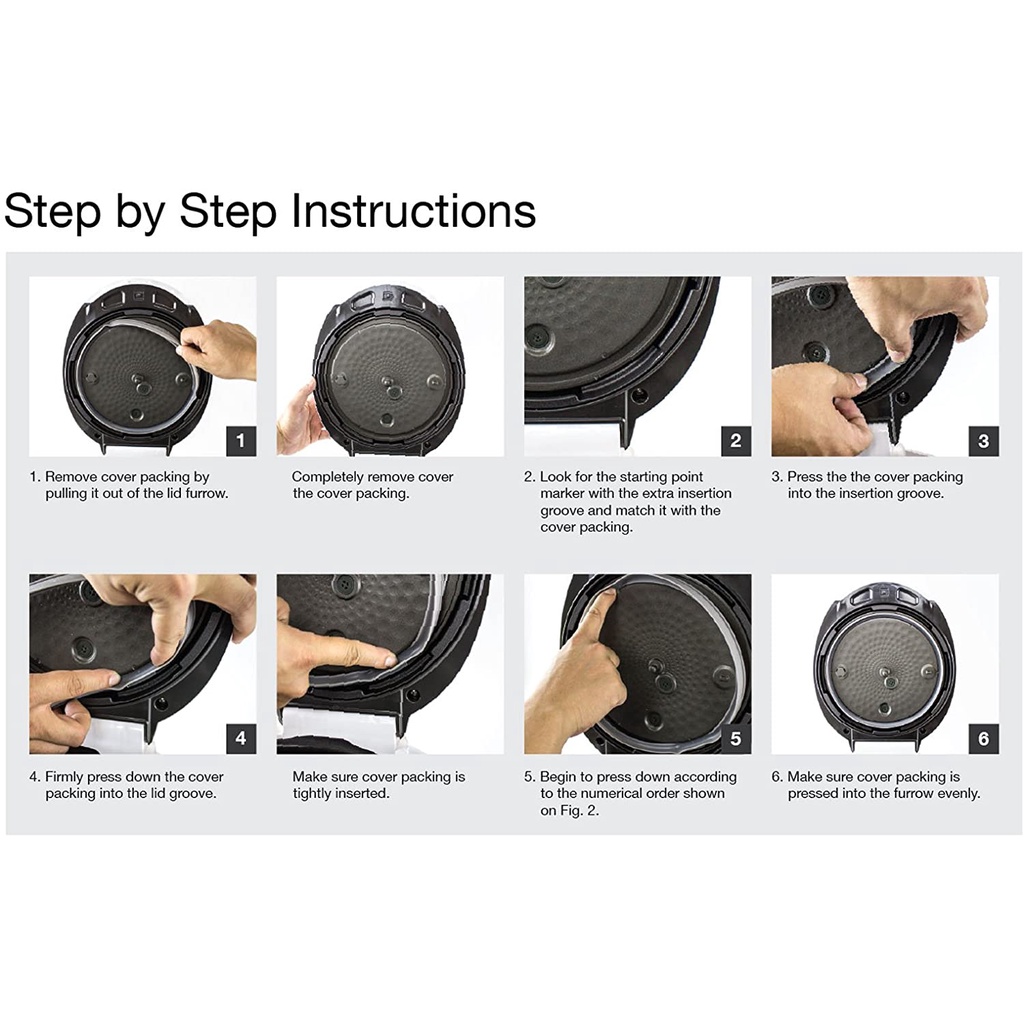 Step by Step Instructions

1

1. Remove cover packing by pulling it out of the lid furrow.

Completely remove cover the cover packing.

2

2. Look for the starting point marker with the extra insertion groove and match it with the cover packing.

3

3. Press the the cover packing into the insertion groove.

4

4. Firmly press down the cover packing into the lid groove.

Make sure cover packing is tightly inserted.

5

5. Begin to press down according to the numerical order shown on Fig. 2.

6

6. Make sure cover packing is pressed into the furrow evenly.