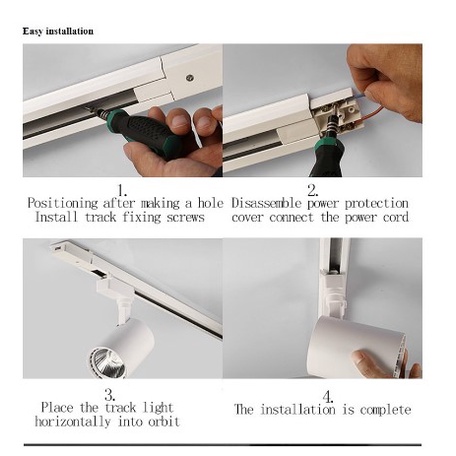 Easy installation

1.
Positioning after making a hole
Install track fixing screws

2.
Disassemble power protection
cover connect the power cord

3.
Place the track light
horizontally into orbit

4.
The installation is complete