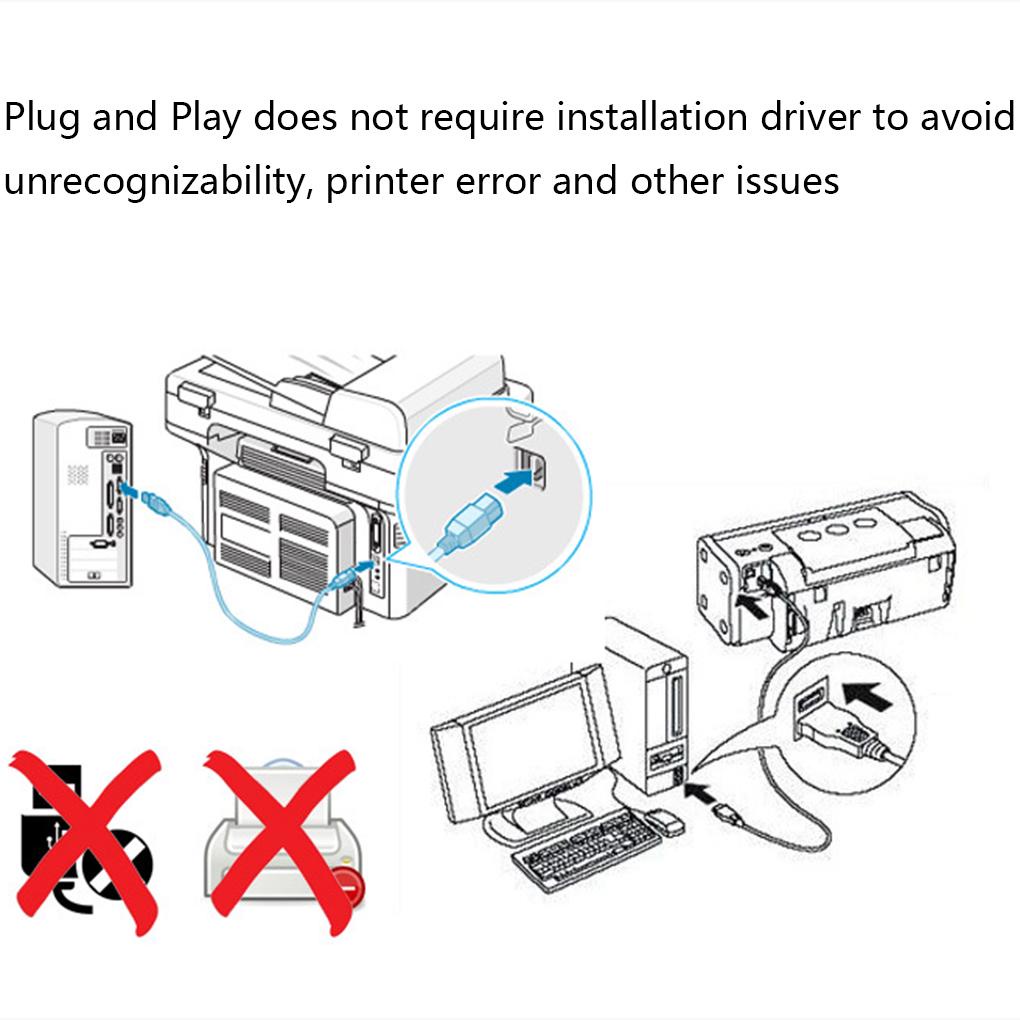 Plug and Play does not require installation driver to avoid unrecognizability, printer error and other issues