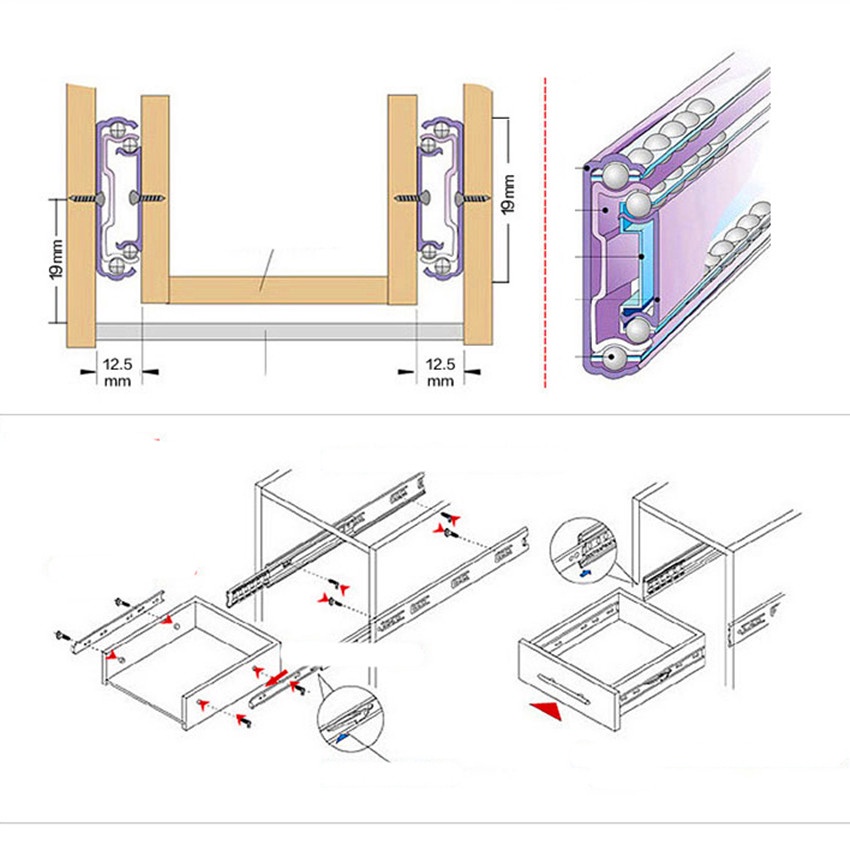 19mm

19mm

12.5 mm

12.5 mm