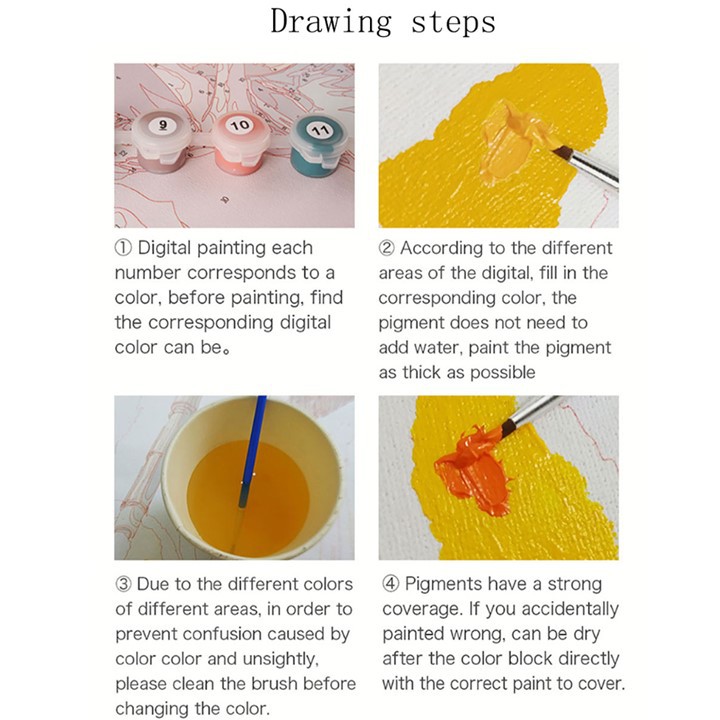 Drawing steps

9

10

11

① Digital painting each number corresponds to a color, before painting, find the corresponding digital color can be。

② According to the different areas of the digital, fill in the corresponding color, the pigment does not need to add water, paint the pigment as thick as possible

③ Due to the different colors of different areas, in order to prevent confusion caused by color color and unsightly, please clean the brush before changing the color.

④ Pigments have a strong coverage. If you accidentally painted wrong, can be dry after the color block directly with the correct paint to cover.