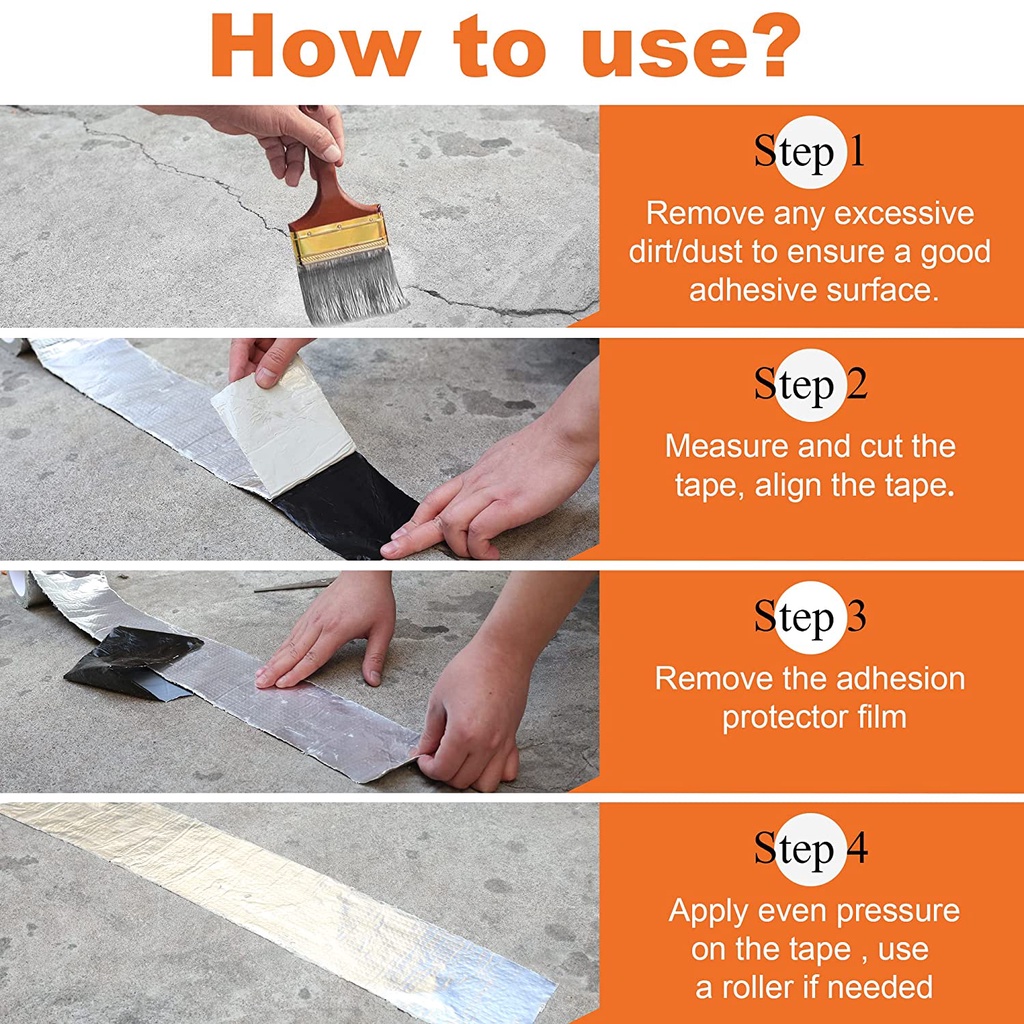 How to use?

Step 1
Remove any excessive dirt/dust to ensure a good adhesive surface.

Step 2
Measure and cut the tape, align the tape.

Step 3
Remove the adhesion protector film

Step 4
Apply even pressure on the tape , use a roller if needed