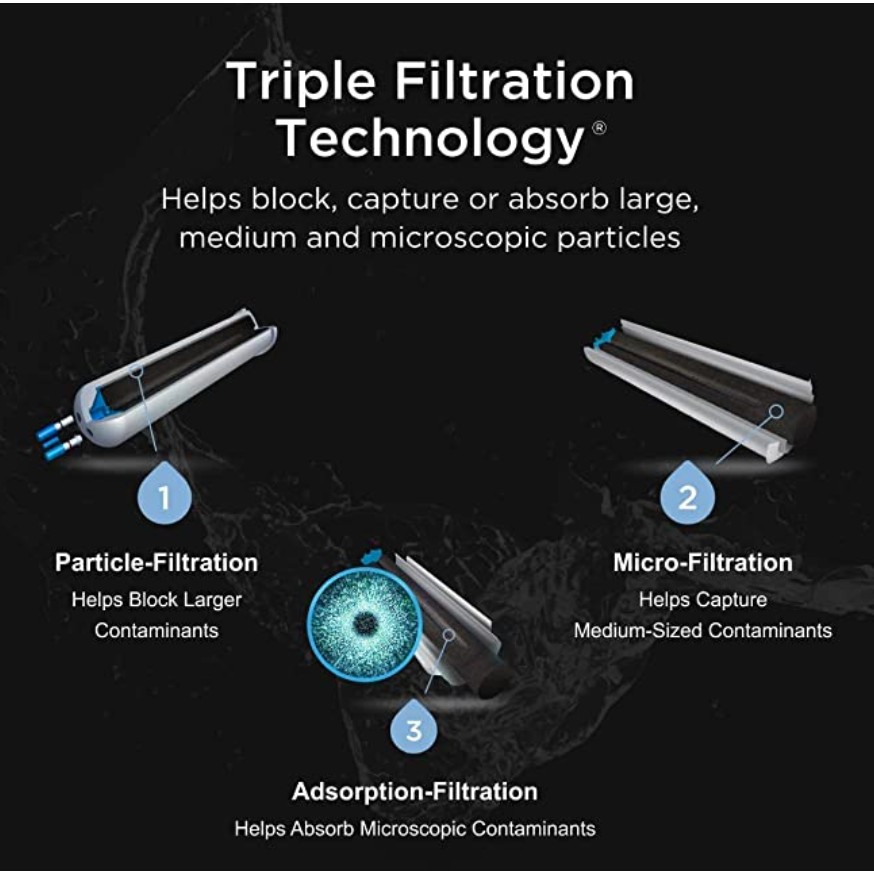 Triple Filtration Technology®

Helps block, capture or absorb large, medium and microscopic particles

1

Particle-Filtration
Helps Block Larger Contaminants

2

Micro-Filtration
Helps Capture Medium-Sized Contaminants

3

Adsorption-Filtration
Helps Absorb Microscopic Contaminants