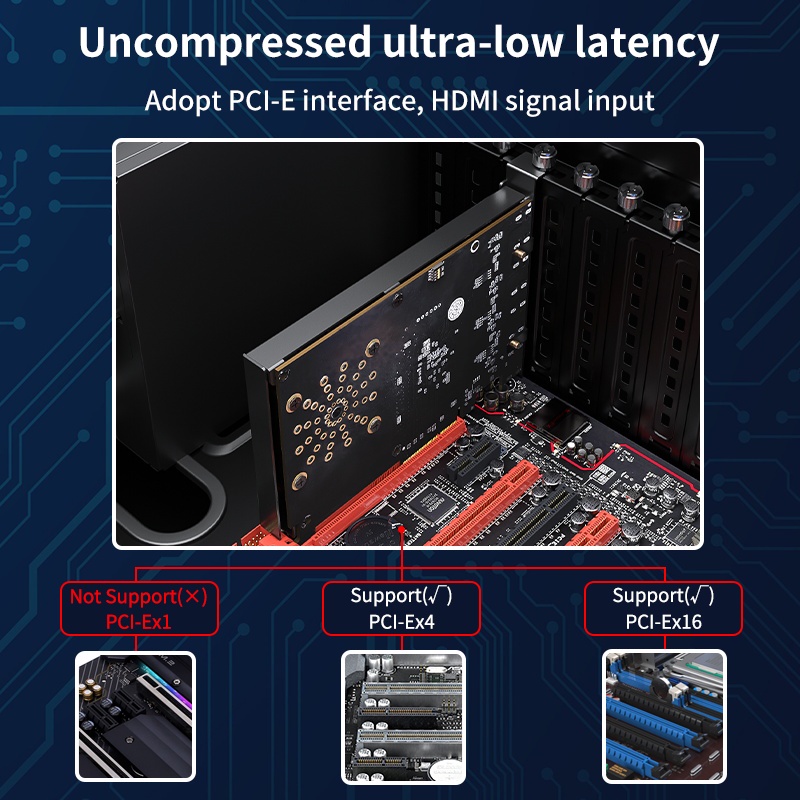 Uncompressed ultra-low latency

Adopt PCI-E interface, HDMI signal input

Not Support(×)
PCI-Ex1

Support(√)
PCI-Ex4

Support(√)
PCI-Ex16