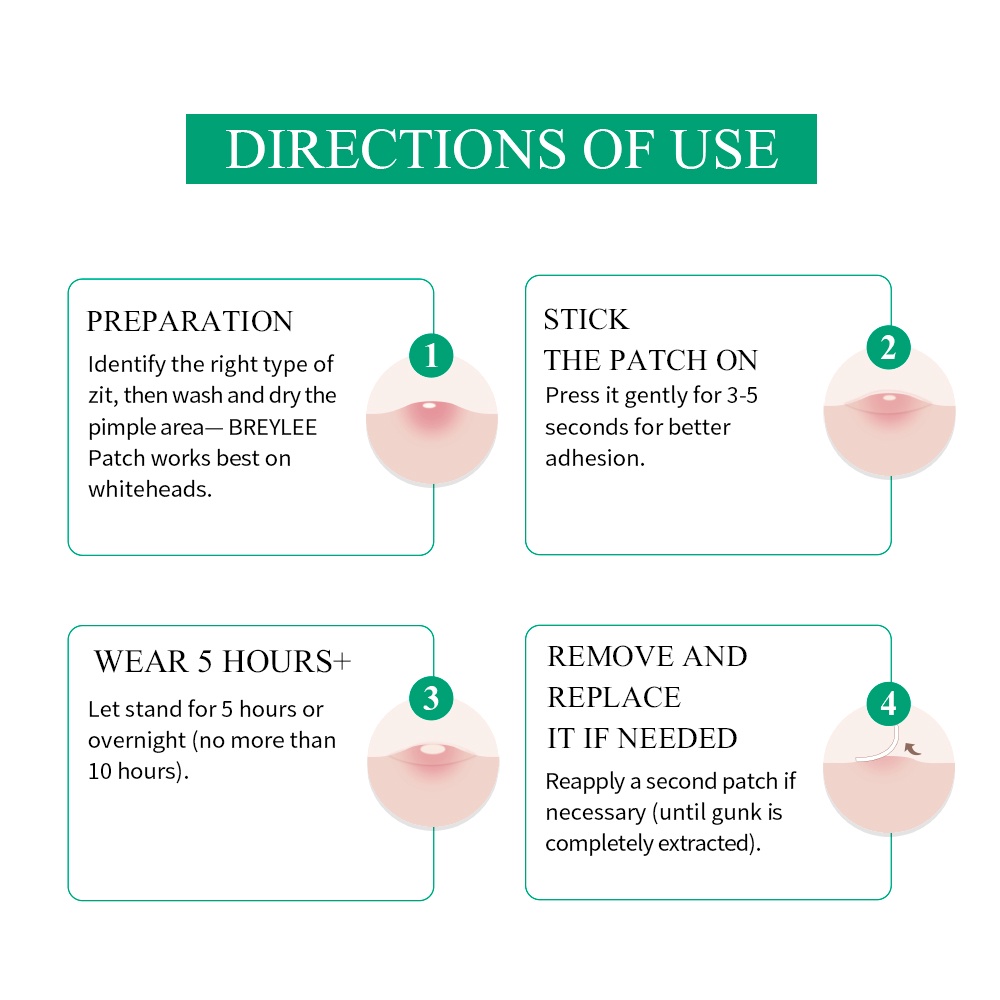 DIRECTIONS OF USE

PREPARATION
Identify the right type of zit, then wash and dry the pimple area— BREYLEE Patch works best on whiteheads.

1

STICK
THE PATCH ON
Press it gently for 3-5 seconds for better adhesion.

2

WEAR 5 HOURS+
Let stand for 5 hours or overnight (no more than 10 hours).

3

REMOVE AND
REPLACE
IT IF NEEDED
Reapply a second patch if necessary (until gunk is completely extracted).

4