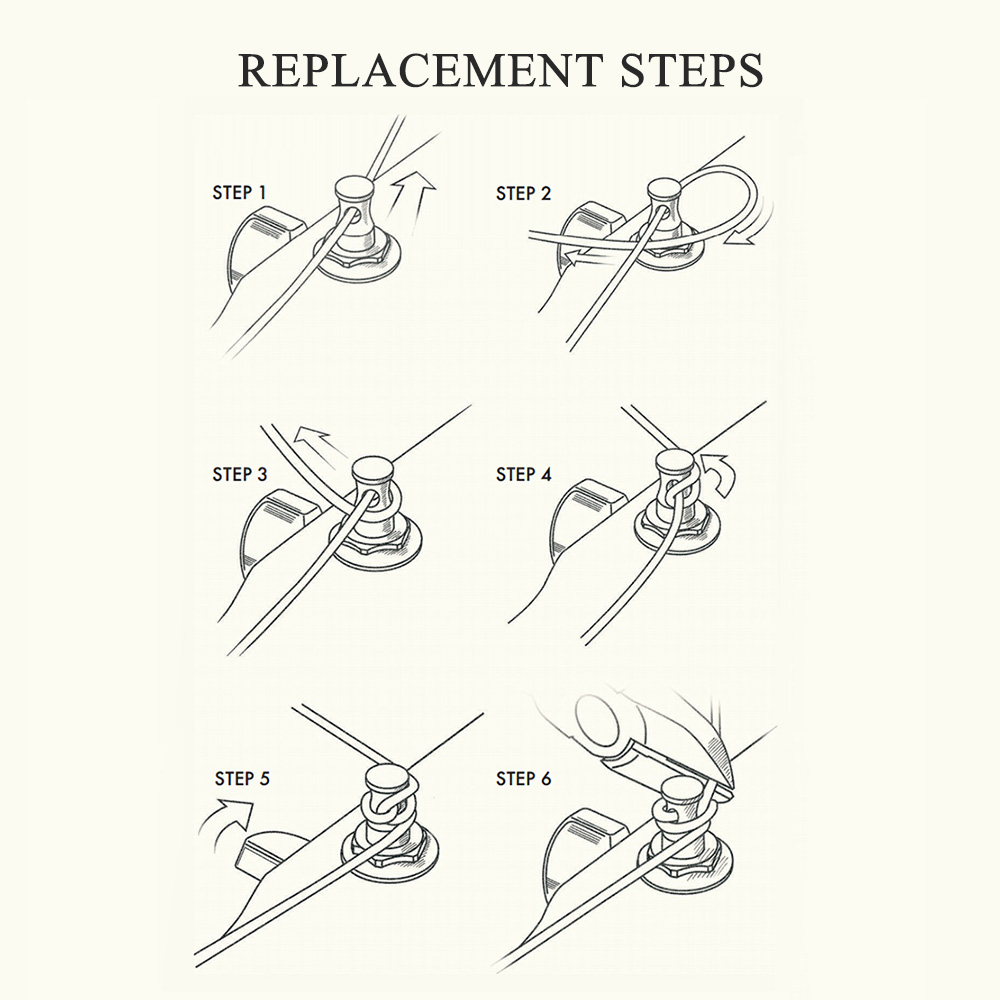 REPLACEMENT STEPS

STEP 1

STEP 2

STEP 3

STEP 4

STEP 5

STEP 6