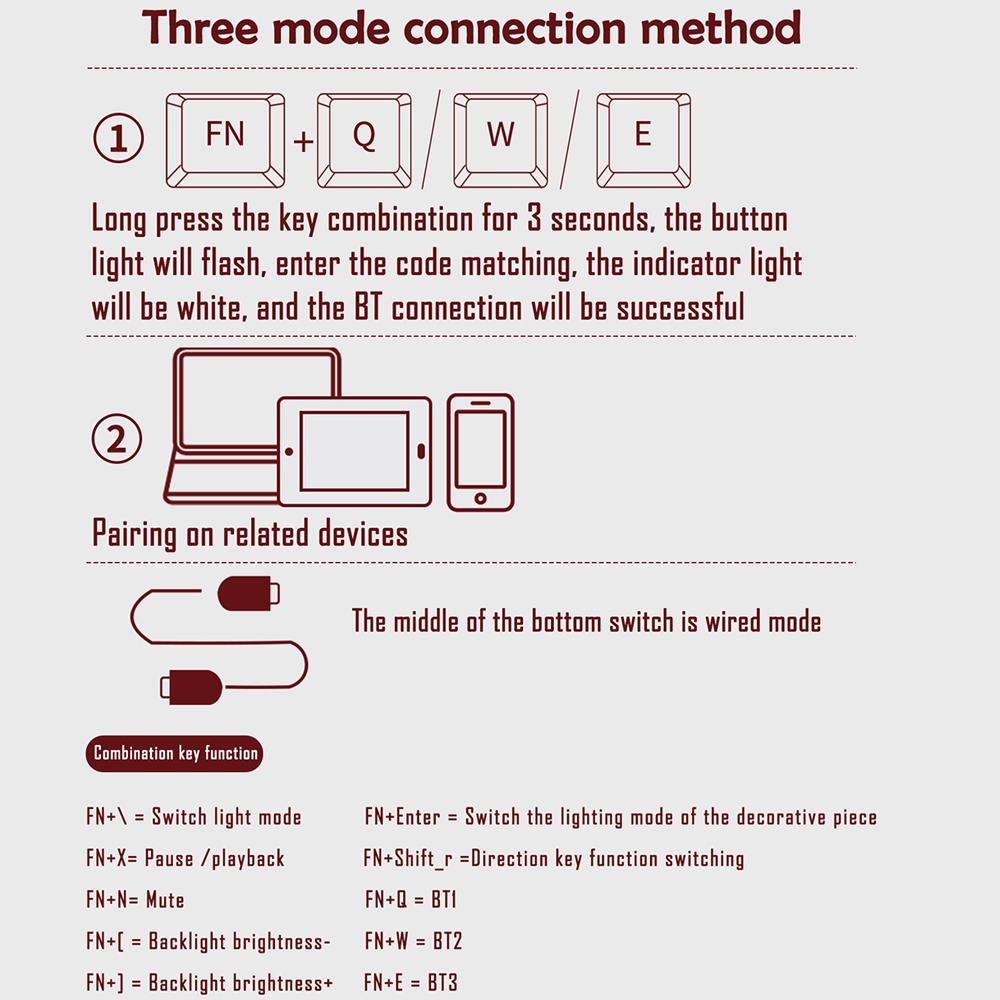 Three mode connection method

① FN + Q / W / E

Long press the key combination for 3 seconds, the button light will flash, enter the code matching, the indicator light will be white, and the BT connection will be successful

②

Pairing on related devices

The middle of the bottom switch is wired mode

Combination key function

FN+\ = Switch light mode

FN+X= Pause /playback

FN+N= Mute

FN+[ = Backlight brightness-

FN+] = Backlight brightness+

FN+Enter = Switch the lighting mode of the decorative piece

FN+Shift_r =Direction key function switching

FN+Q = BT1

FN+W = BT2

FN+E = BT3