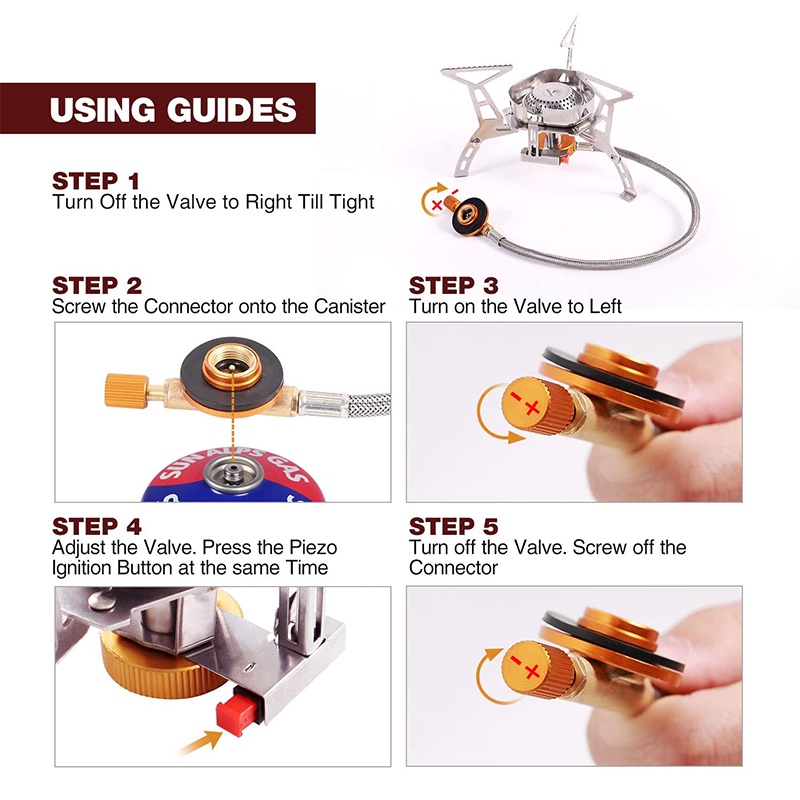 USING GUIDES

STEP 1
Turn Off the Valve to Right Till Tight

STEP 2
Screw the Connector onto the Canister

SUN ALPS GAS

STEP 3
Turn on the Valve to Left

STEP 4
Adjust the Valve. Press the Piezo Ignition Button at the same Time

STEP 5
Turn off the Valve. Screw off the Connector