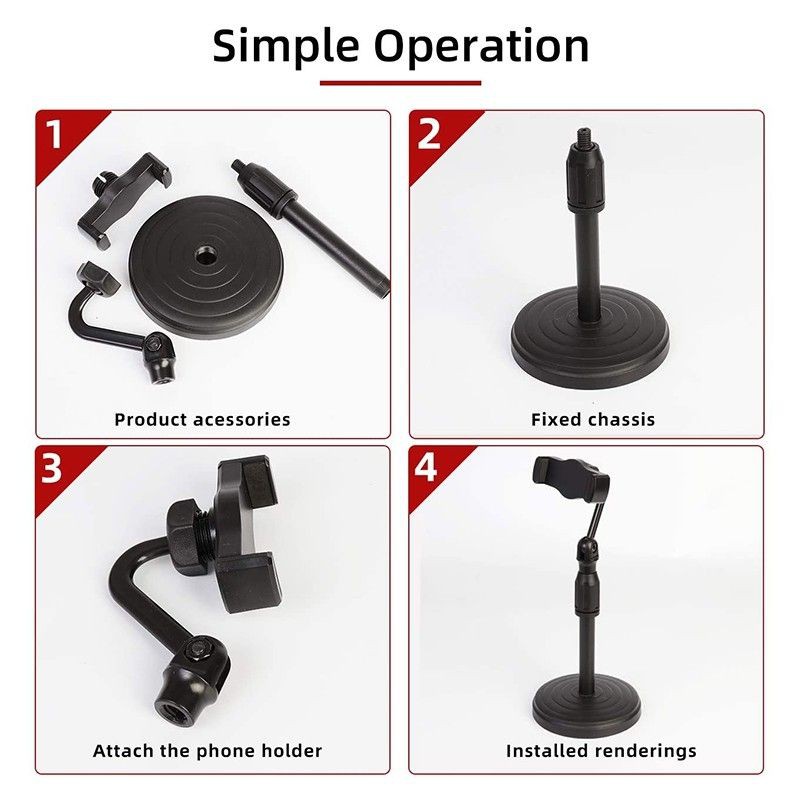 Simple Operation

1

Product acessories

2

Fixed chassis

3

Attach the phone holder

4

Installed renderings