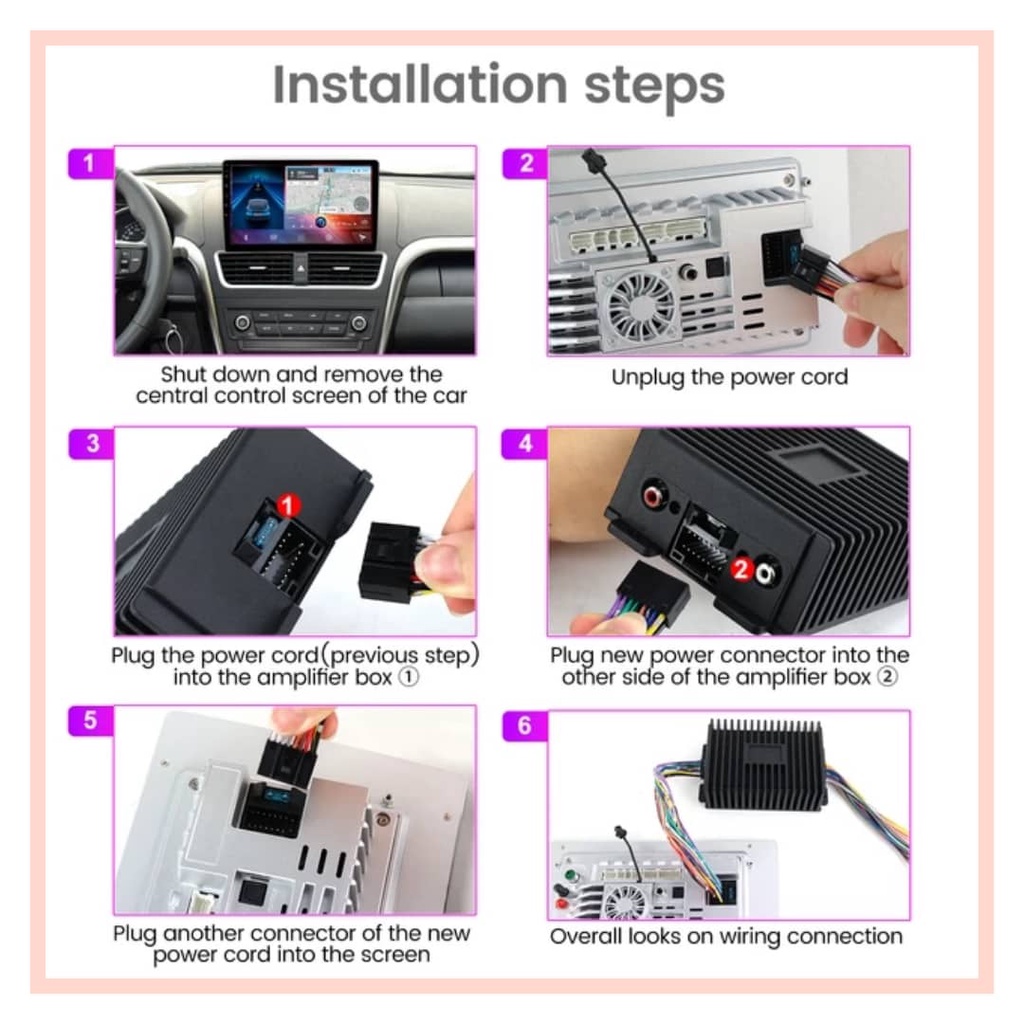 Installation steps

1

Shut down and remove the central control screen of the car

2

Unplug the power cord

3

1

Plug the power cord(previous step) into the amplifier box ①

4

2

Plug new power connector into the other side of the amplifier box ②

5

Plug another connector of the new power cord into the screen

6

Overall looks on wiring connection