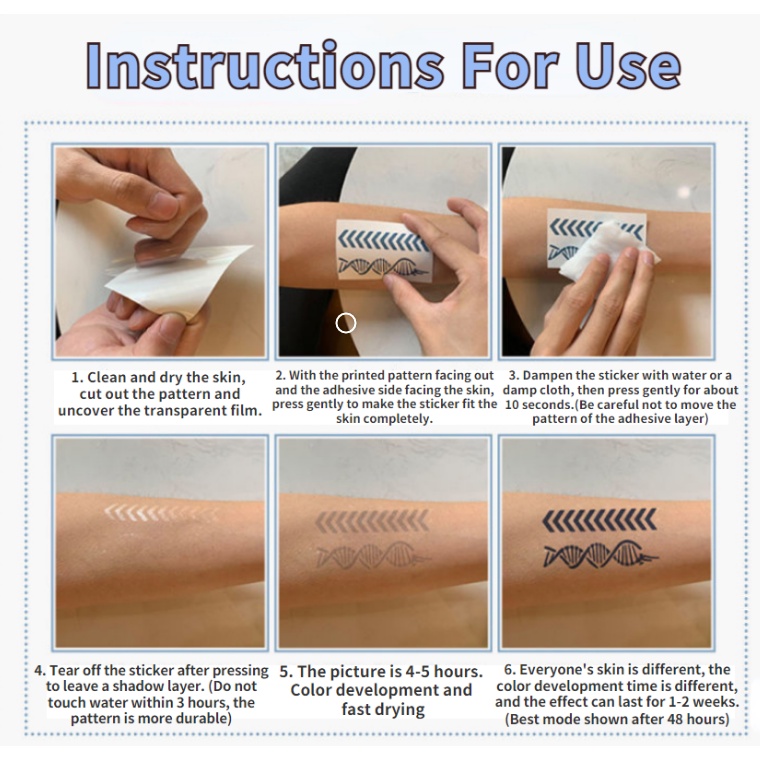 Instructions For Use

1. Clean and dry the skin, cut out the pattern and uncover the transparent film.

2. With the printed pattern facing out and the adhesive side facing the skin, press gently to make the sticker fit the skin completely.

3. Dampen the sticker with water or a damp cloth, then press gently for about 10 seconds.(Be careful not to move the pattern of the adhesive layer)

4. Tear off the sticker after pressing to leave a shadow layer. (Do not touch water within 3 hours, the pattern is more durable)

5. The picture is 4-5 hours. Color development and fast drying

6. Everyone's skin is different, the color development time is different, and the effect can last for 1-2 weeks. (Best mode shown after 48 hours)