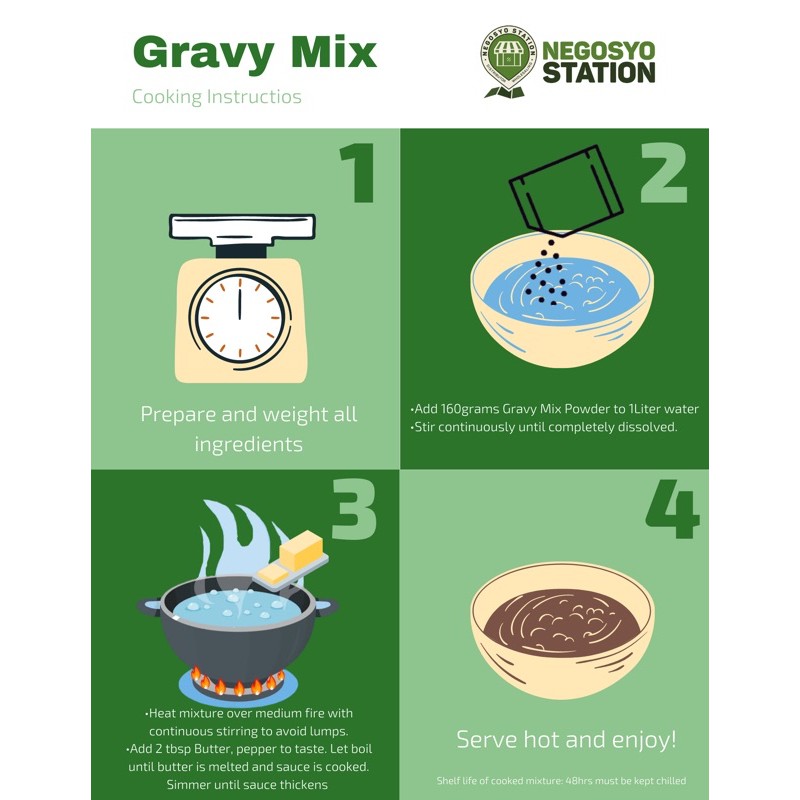 Gravy Mix

Cooking Instructios

NEGOSYO STATION

NEGOSYO STATION

1

Prepare and weight all ingredients

2

•Add 160grams Gravy Mix Powder to 1Liter water
•Stir continuously until completely dissolved.

3

•Heat mixture over medium fire with continuous stirring to avoid lumps.
•Add 2 tbsp Butter, pepper to taste. Let boil until butter is melted and sauce is cooked. Simmer until sauce thickens

4

Serve hot and enjoy!

Shelf life of cooked mixture: 48hrs must be kept chilled