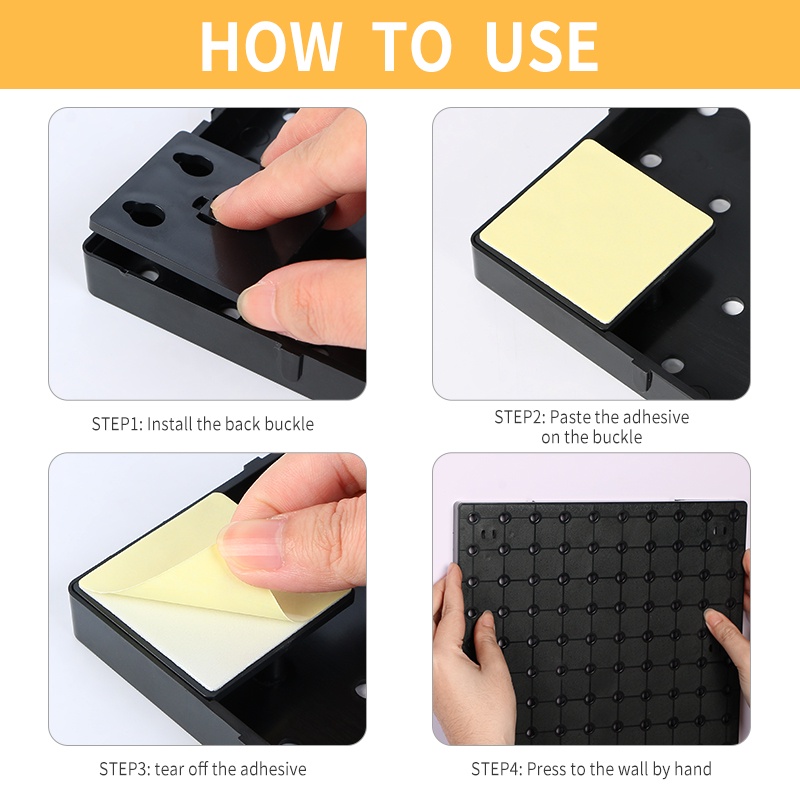 HOW TO USE

STEP1: Install the back buckle

STEP2: Paste the adhesive on the buckle

STEP3: tear off the adhesive

STEP4: Press to the wall by hand