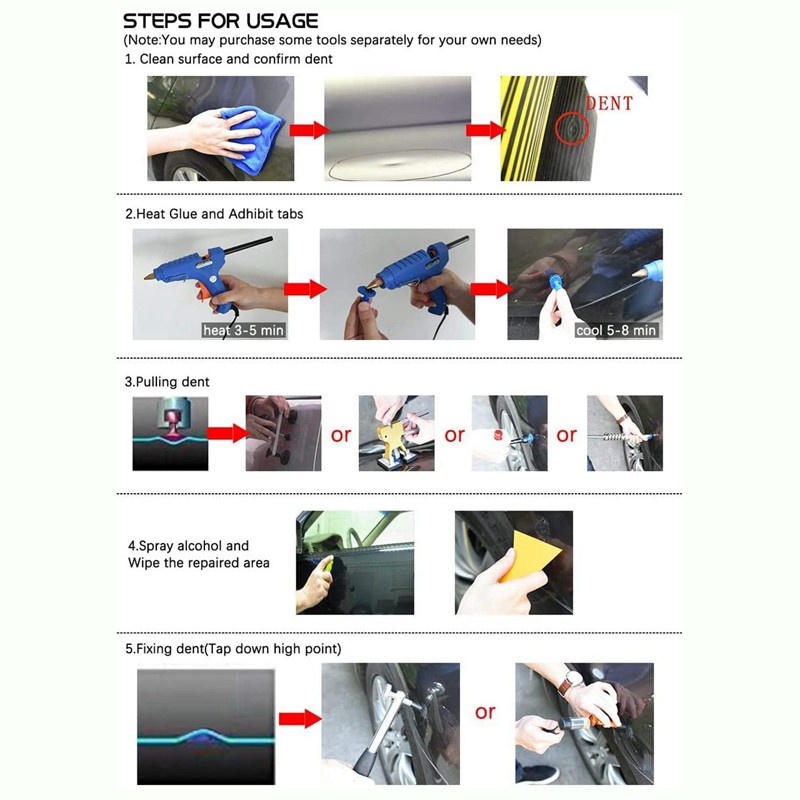 STEPS FOR USAGE
(Note:You may purchase some tools separately for your own needs)
1. Clean surface and confirm dent

DENT

2.Heat Glue and Adhibit tabs

heat 3-5 min

cool 5-8 min

3.Pulling dent

or

or

or

4.Spray alcohol and Wipe the repaired area

5.Fixing dent(Tap down high point)

or