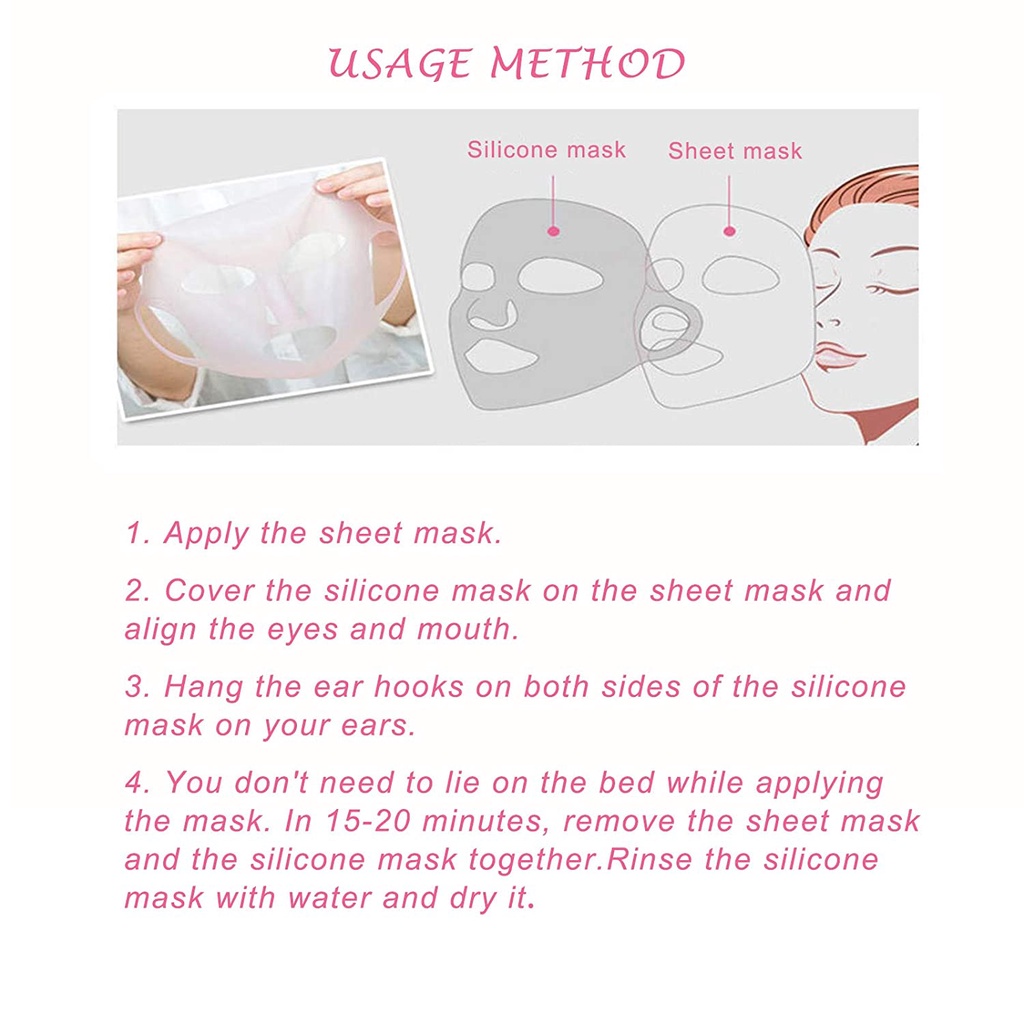 USAGE METHOD

Silicone mask

Sheet mask

1. Apply the sheet mask.

2. Cover the silicone mask on the sheet mask and align the eyes and mouth.

3. Hang the ear hooks on both sides of the silicone mask on your ears.

4. You don't need to lie on the bed while applying the mask. In 15-20 minutes, remove the sheet mask and the silicone mask together.Rinse the silicone mask with water and dry it.