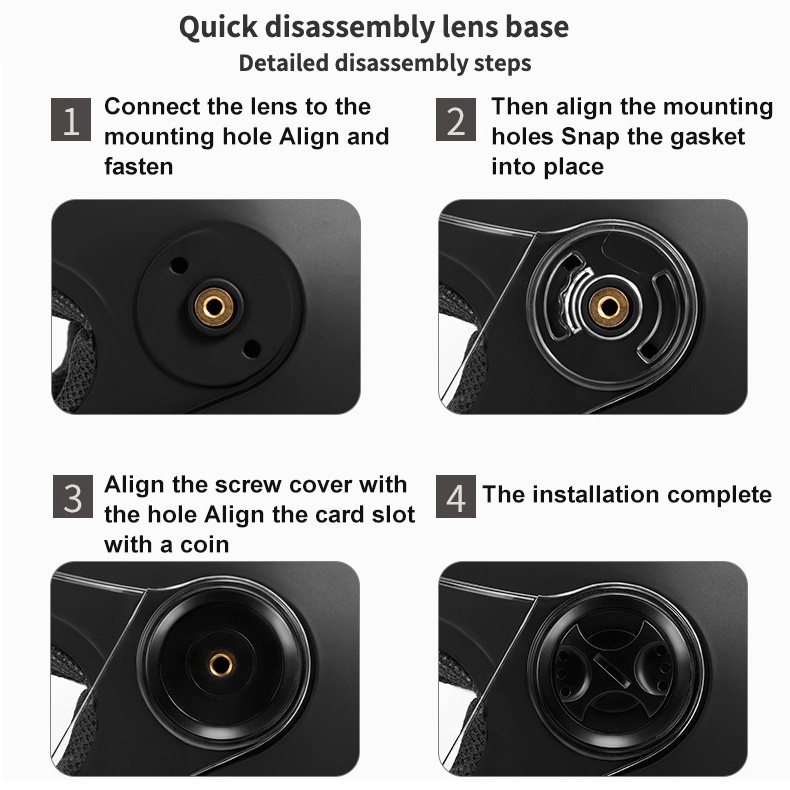 Quick disassembly lens base
Detailed disassembly steps

1 Connect the lens to the mounting hole Align and fasten

2 Then align the mounting holes Snap the gasket into place

3 Align the screw cover with the hole Align the card slot with a coin

4 The installation complete