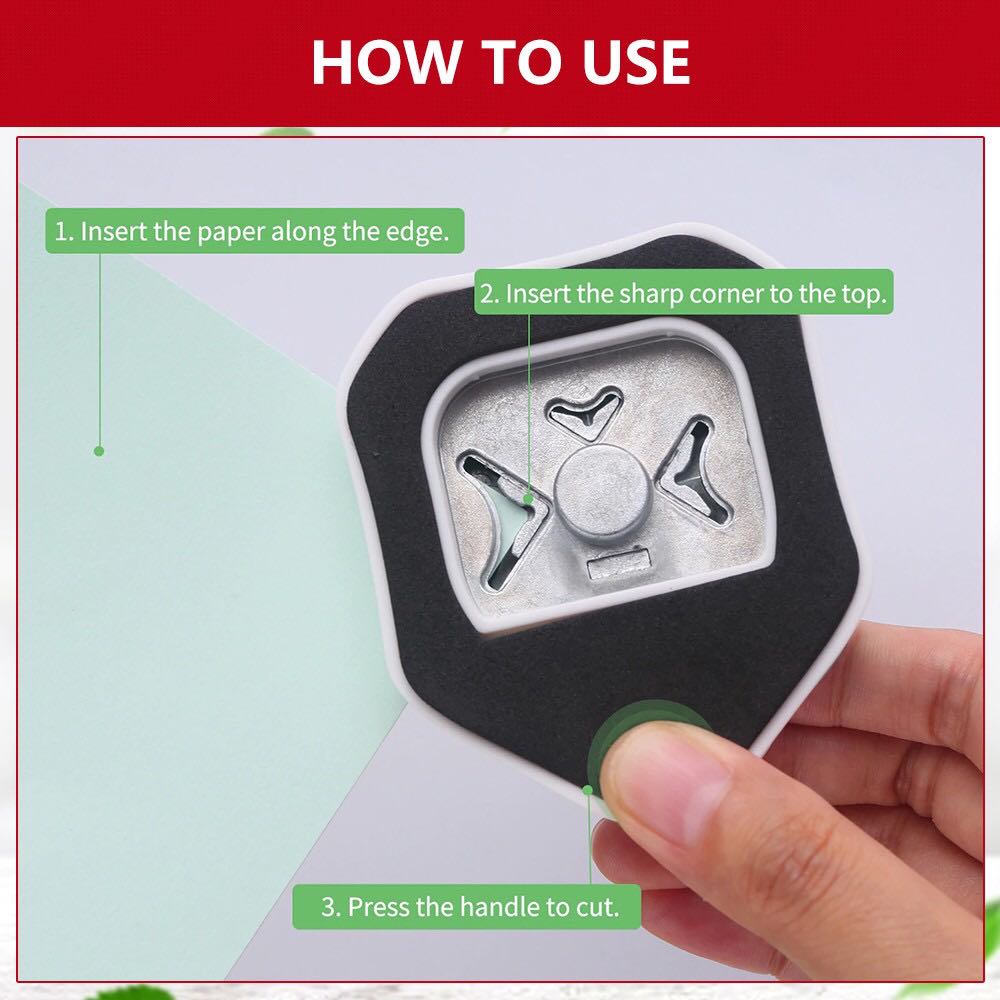 HOW TO USE

1. Insert the paper along the edge.

2. Insert the sharp corner to the top.

3. Press the handle to cut.