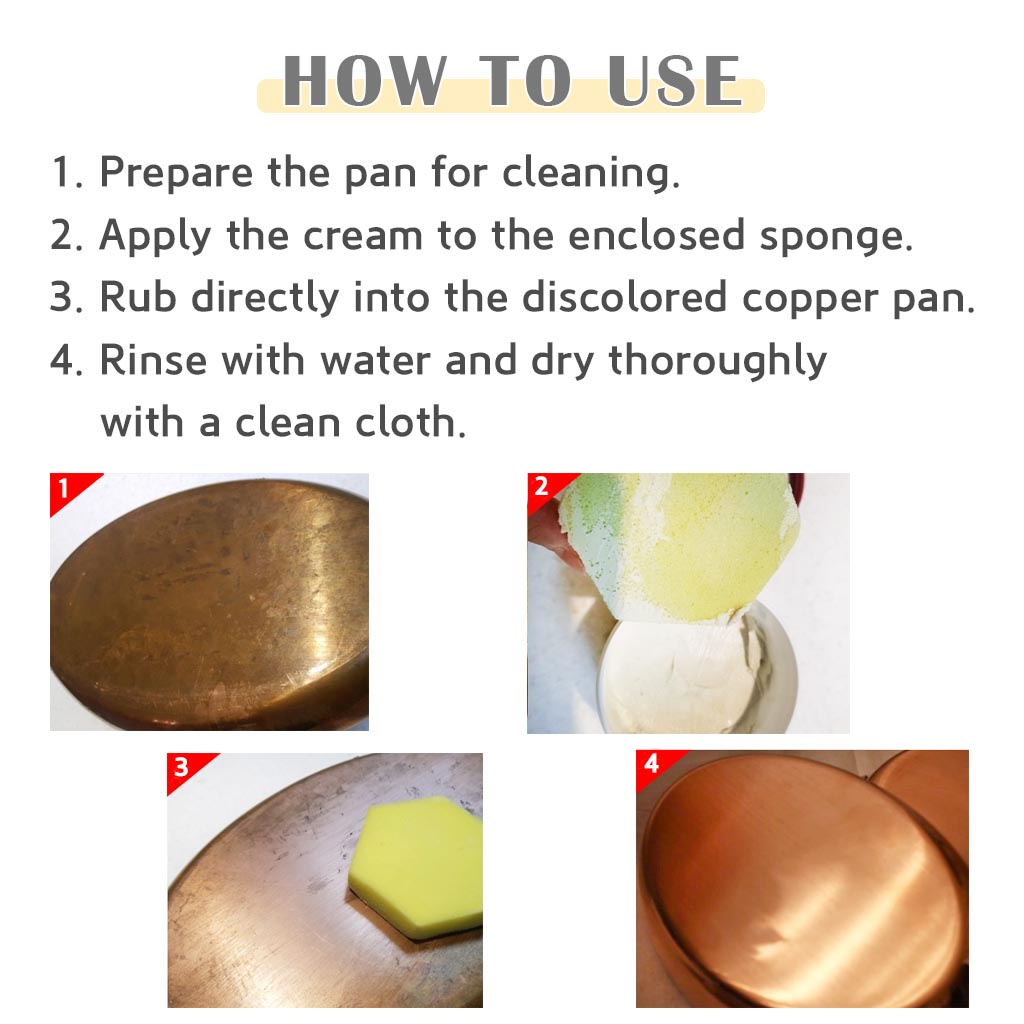 HOW TO USE

1. Prepare the pan for cleaning.
2. Apply the cream to the enclosed sponge.
3. Rub directly into the discolored copper pan.
4. Rinse with water and dry thoroughly with a clean cloth.

1

2

3

4