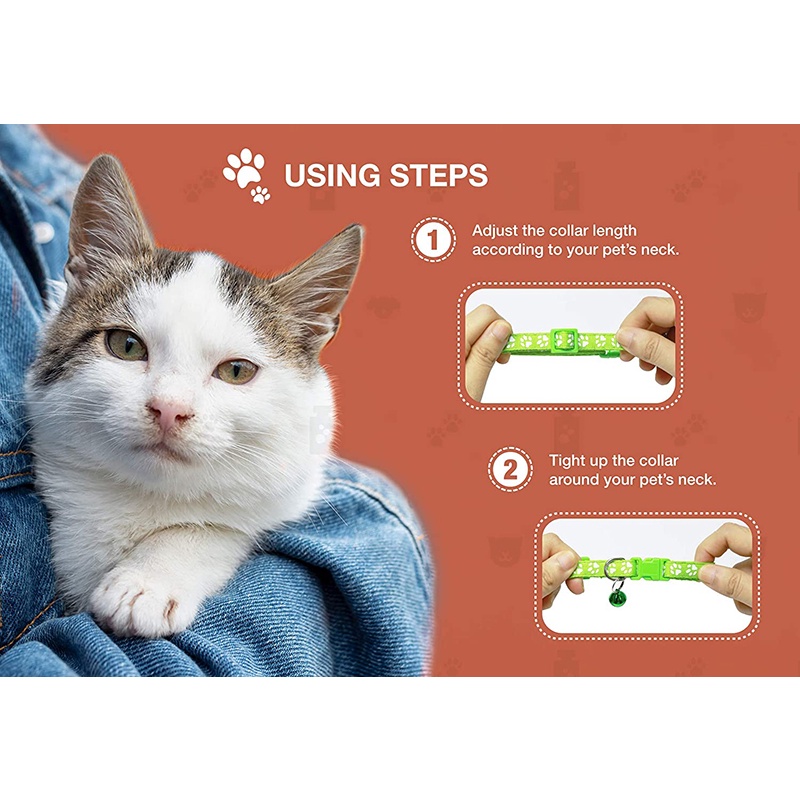 USING STEPS

1 Adjust the collar length according to your pet's neck.

2 Tight up the collar around your pet's neck.