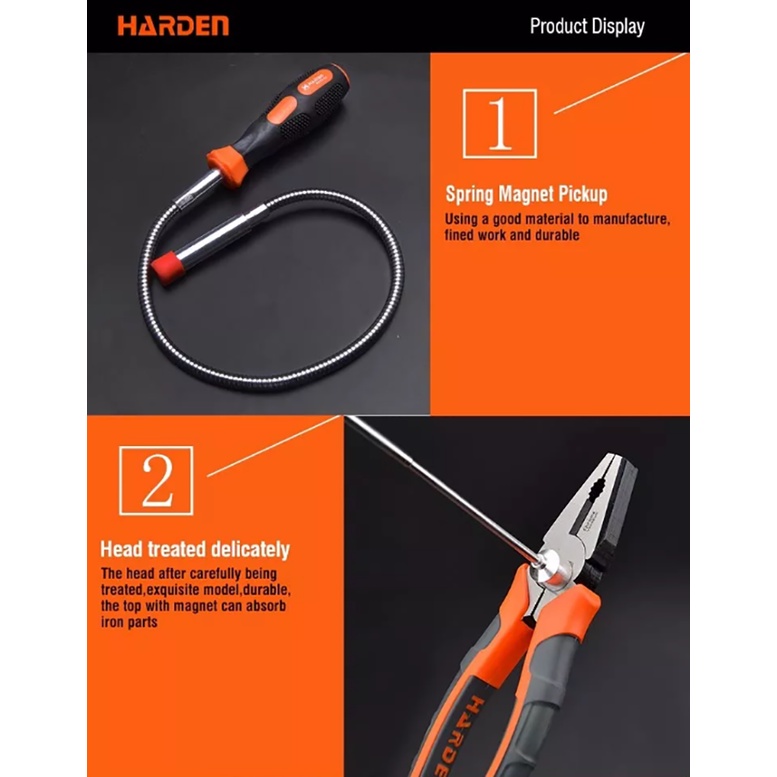 HARDEN

Product Display

1

Spring Magnet Pickup

Using a good material to manufacture, fined work and durable

2

Head treated delicately

The head after carefully being treated,exquisite model,durable, the top with magnet can absorb iron parts

HARDEN