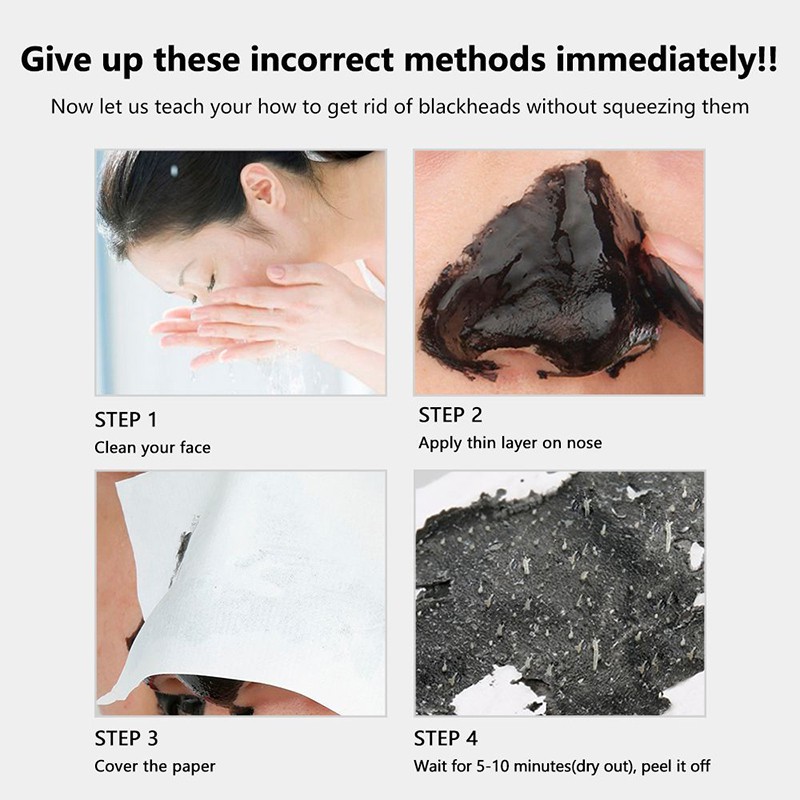 Give up these incorrect methods immediately!!

Now let us teach your how to get rid of blackheads without squeezing them

STEP 1
Clean your face

STEP 2
Apply thin layer on nose

STEP 3
Cover the paper

STEP 4
Wait for 5-10 minutes(dry out), peel it off