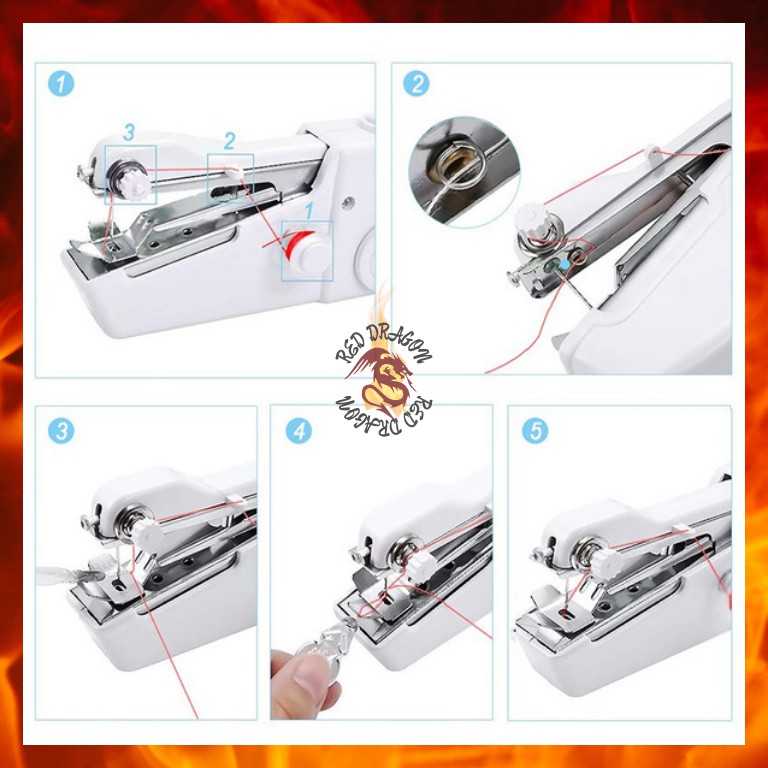 1
3
2
1
2
RED DRAGON
RED DRAGON
3
4
5