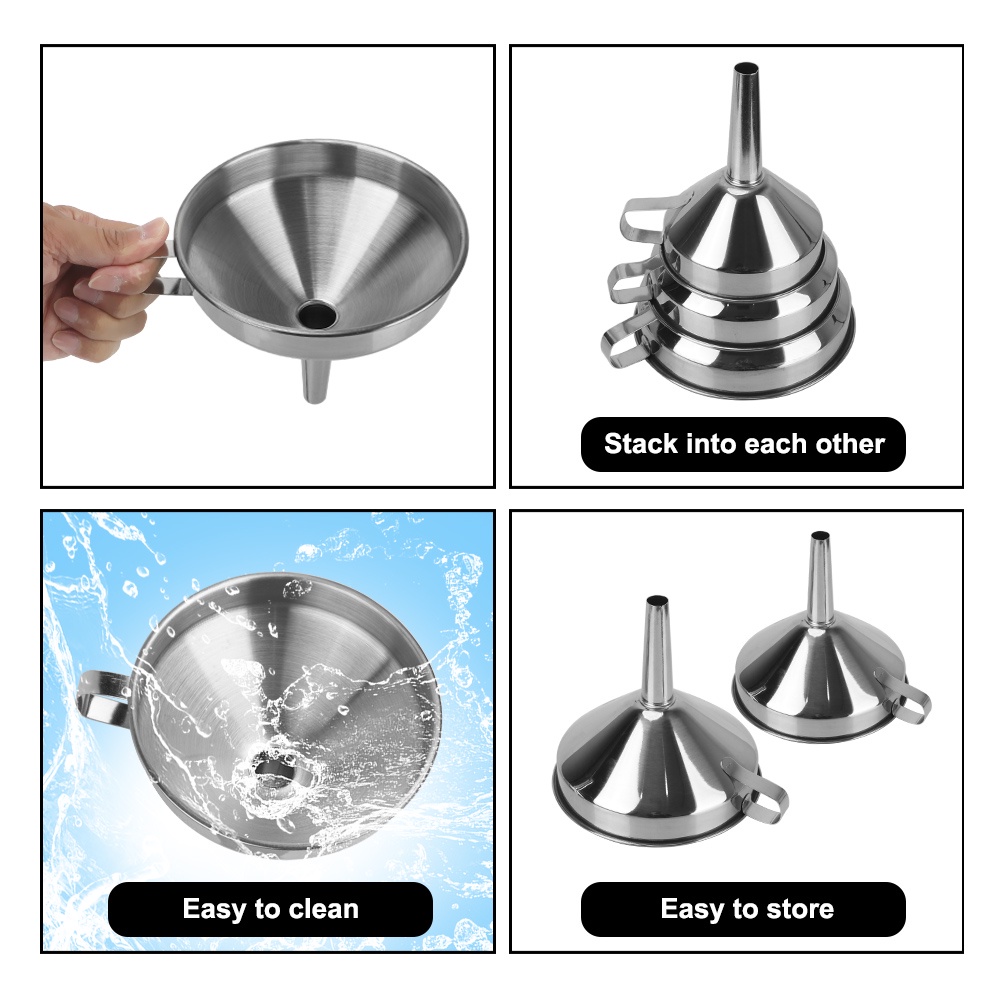 Stack into each other

Easy to clean

Easy to store