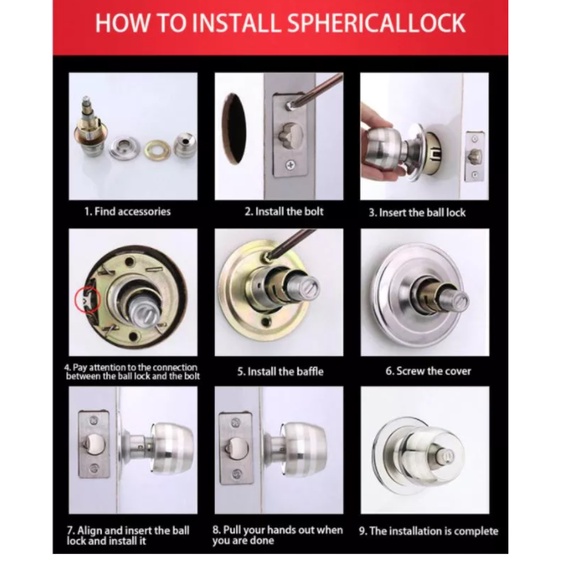 HOW TO INSTALL SPHERICALLOCK

1. Find accessories

2. Install the bolt

3. Insert the ball lock

4. Pay attention to the connection between the ball lock and the bolt

5. Install the baffle

6. Screw the cover

7. Align and insert the ball lock and install it

8. Pull your hands out when you are done

9. The installation is complete