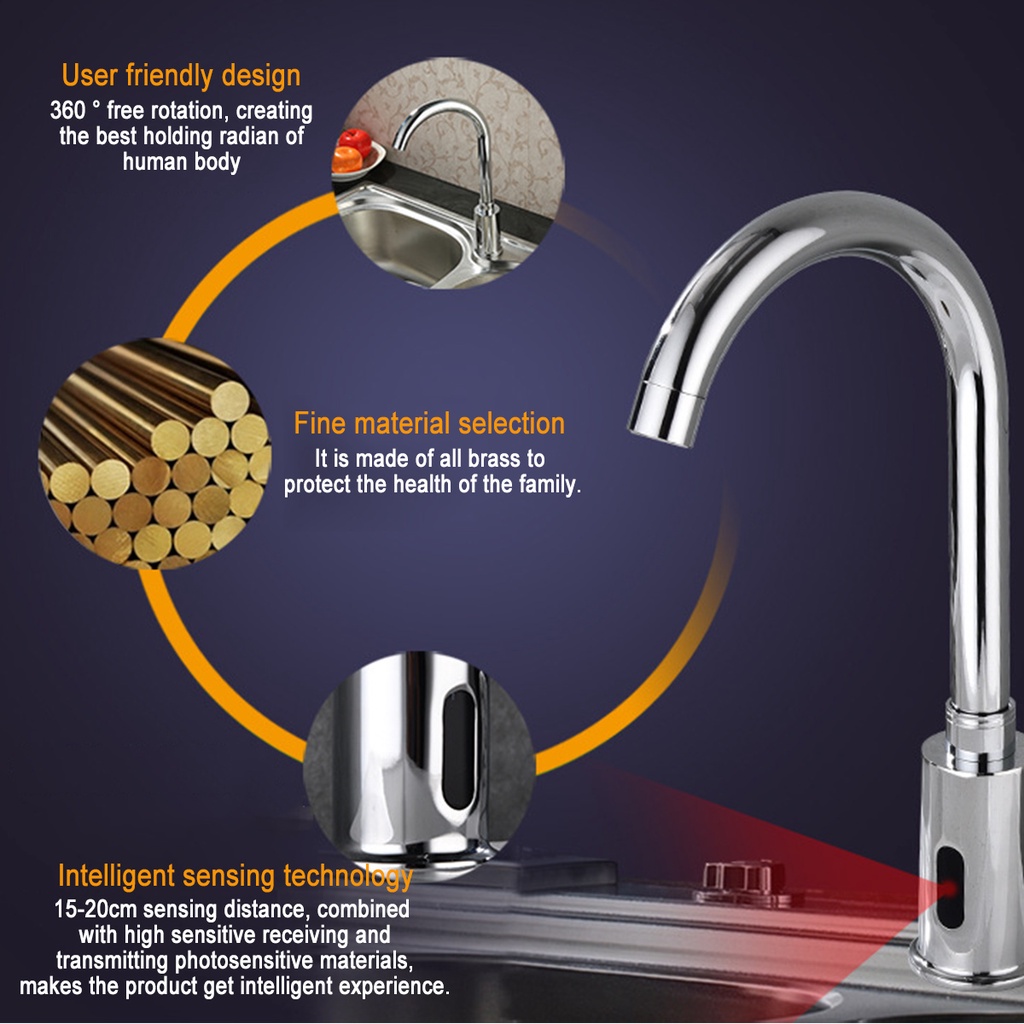 User friendly design
360 ° free rotation, creating the best holding radian of human body

Fine material selection
It is made of all brass to protect the health of the family.

Intelligent sensing technology
15-20cm sensing distance, combined with high sensitive receiving and transmitting photosensitive materials, makes the product get intelligent experience.