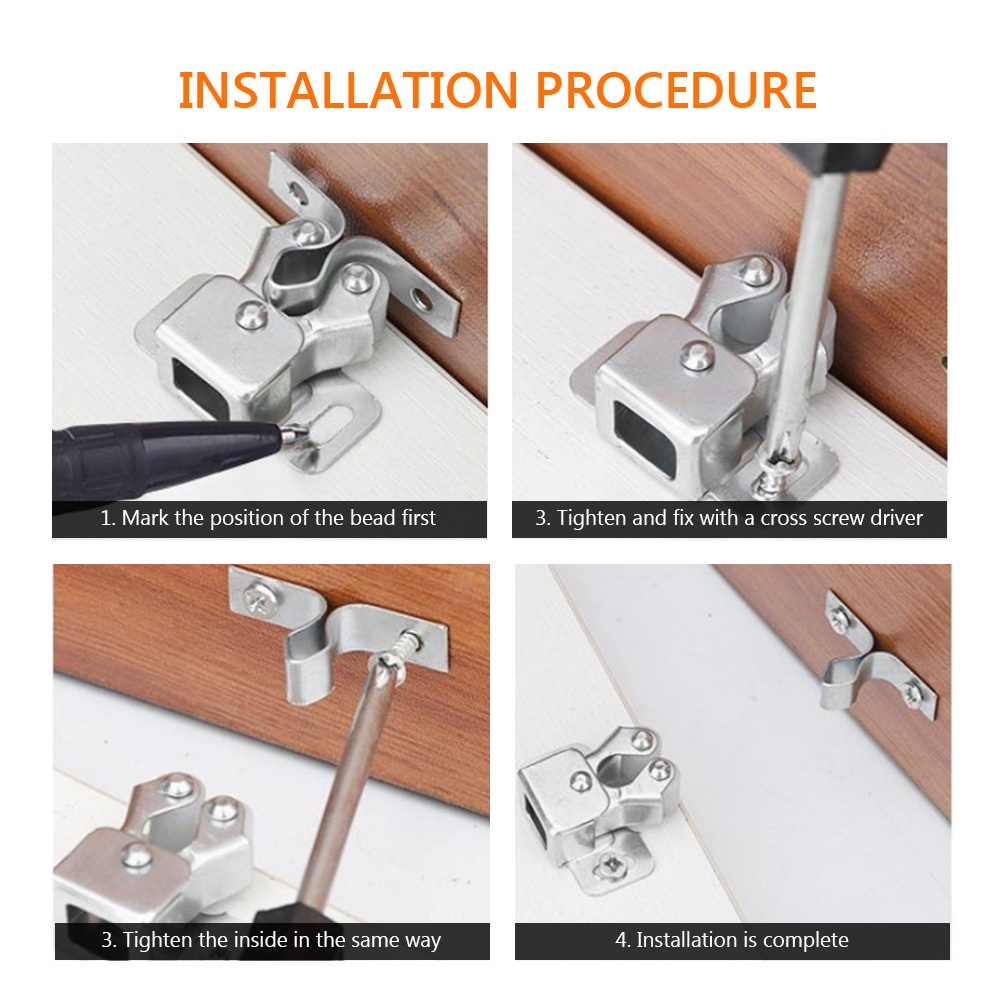 INSTALLATION PROCEDURE

1. Mark the position of the bead first

3. Tighten and fix with a cross screw driver

3. Tighten the inside in the same way

4. Installation is complete