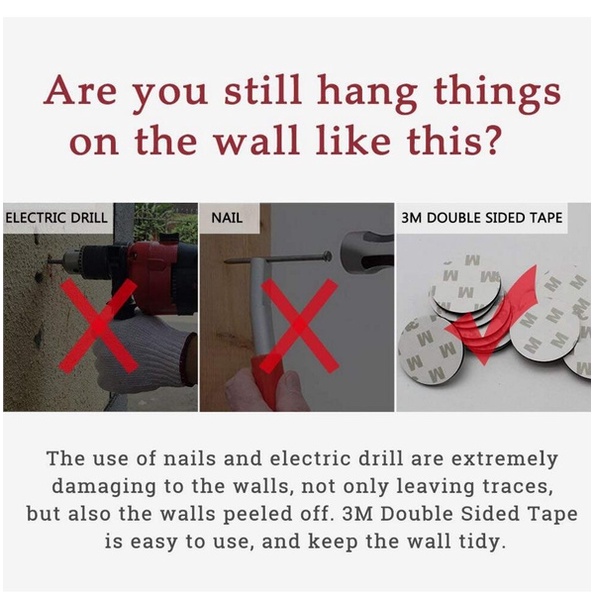 Are you still hang things on the wall like this?

ELECTRIC DRILL

NAIL

3M DOUBLE SIDED TAPE

The use of nails and electric drill are extremely damaging to the walls, not only leaving traces, but also the walls peeled off. 3M Double Sided Tape is easy to use, and keep the wall tidy.