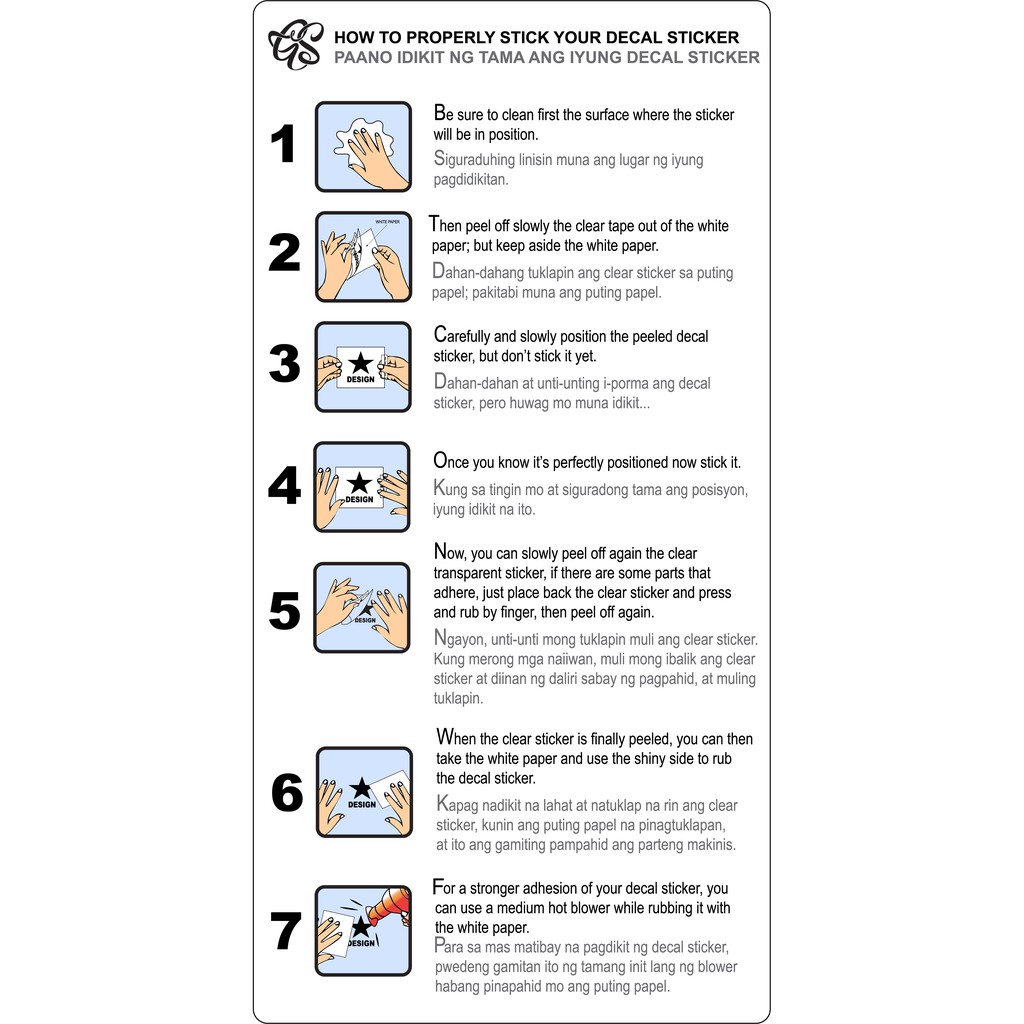 GS

HOW TO PROPERLY STICK YOUR DECAL STICKER
PAANO IDIKIT NG TAMA ANG IYUNG DECAL STICKER

1

Be sure to clean first the surface where the sticker will be in position.

Siguraduhing linisin muna ang lugar ng iyung pagdidikitan.

2

WHITE PAPER

Then peel off slowly the clear tape out of the white paper; but keep aside the white paper.

Dahan-dahang tuklapin ang clear sticker sa puting papel; pakitabi muna ang puting papel.

3

DESIGN

Carefully and slowly position the peeled decal sticker, but don't stick it yet.

Dahan-dahan at unti-unting i-porma ang decal sticker, pero huwag mo muna idikit...

4

DESIGN

Once you know it's perfectly positioned now stick it.

Kung sa tingin mo at siguradong tama ang posisyon, iyung idikit na ito.

5

DESIGN

Now, you can slowly peel off again the clear transparent sticker, if there are some parts that adhere, just place back the clear sticker and press and rub by finger, then peel off again.

Ngayon, unti-unti mong tuklapin muli ang clear sticker. Kung merong mga naiiwan, muli mong ibalik ang clear sticker at diinan ng daliri sabay ng pagpahid, at muling tuklapin.

6

DESIGN

When the clear sticker is finally peeled, you can then take the white paper and use the shiny side to rub the decal sticker.

Kapag nadikit na lahat at natuklap na rin ang clear sticker, kunin ang puting papel na pinagtuklapan, at ito ang gamiting pampahid ang parteng makinis.

7

DESIGN

For a stronger adhesion of your decal sticker, you can use a medium hot blower while rubbing it with the white paper.

Para sa mas matibay na pagdikit ng decal sticker, pwedeng gamitan ito ng tamang init lang ng blower habang pinapahid mo ang puting papel.